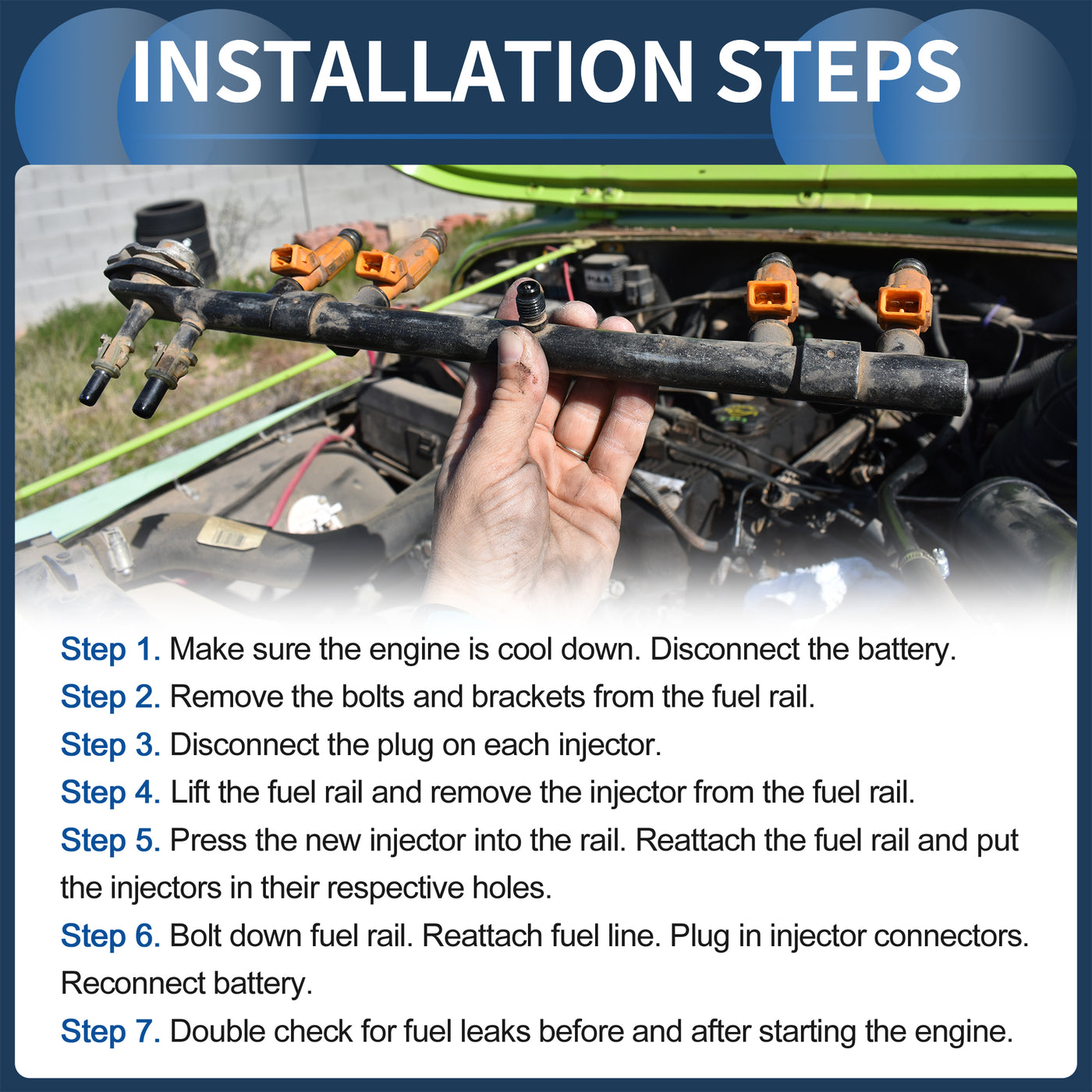 INSTALLATION STEPS

Step 1. Make sure the engine is cool down. Disconnect the battery.

Step 2. Remove the bolts and brackets from the fuel rail.

Step 3. Disconnect the plug on each injector.

Step 4. Lift the fuel rail and remove the injector from the fuel rail.

Step 5. Press the new injector into the rail. Reattach the fuel rail and put the injectors in their respective holes.

Step 6. Bolt down fuel rail. Reattach fuel line. Plug in injector connectors. Reconnect battery.

Step 7. Double check for fuel leaks before and after starting the engine.