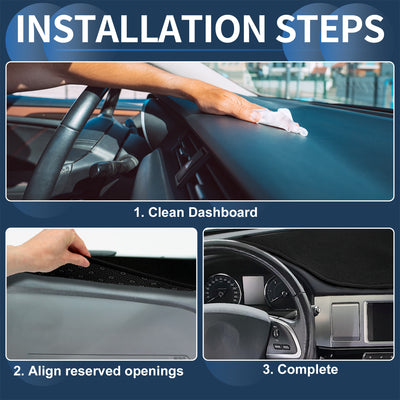 INSTALLATION STEPS

1. Clean Dashboard

2. Align reserved openings

3. Complete