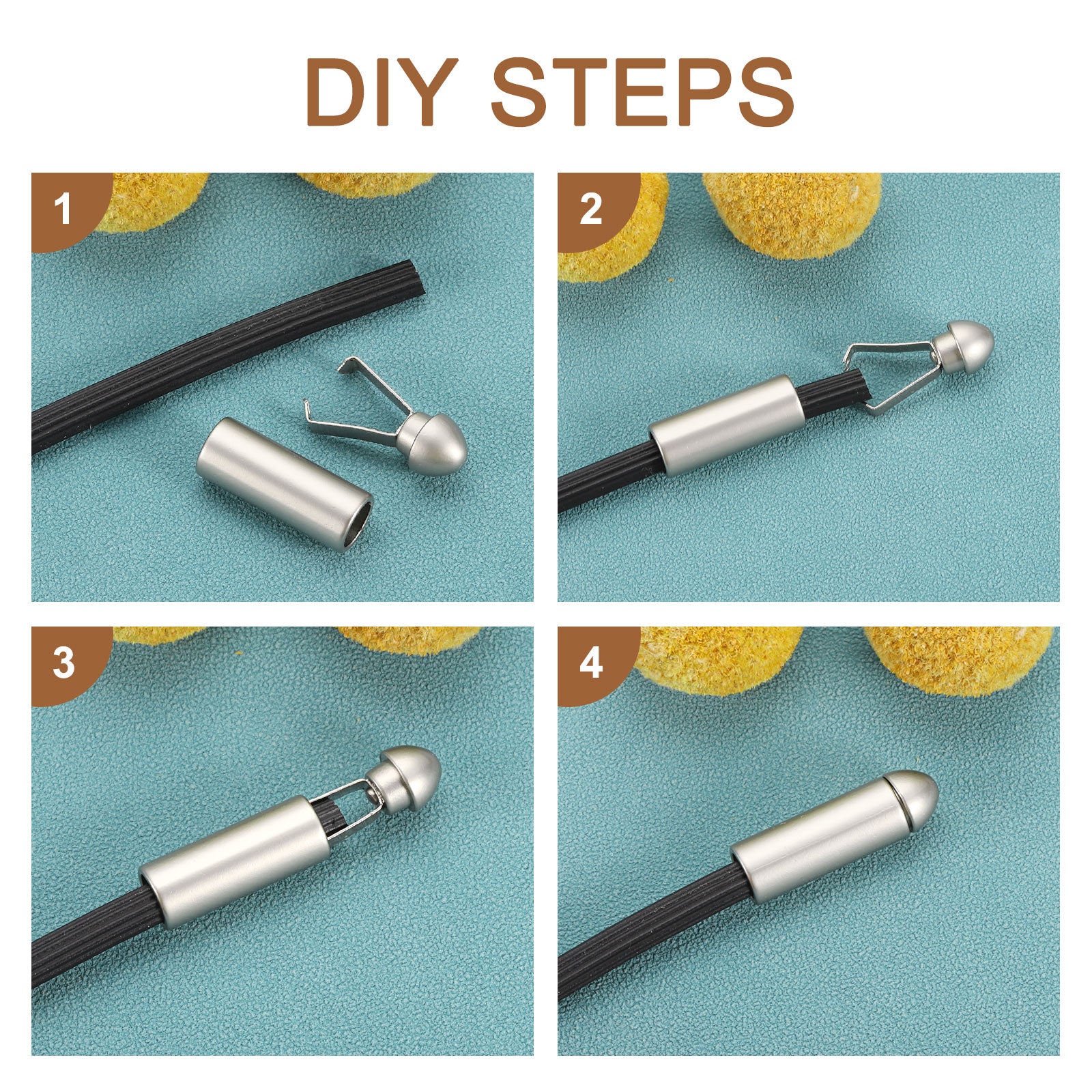 DIY STEPS

1

2

3

4