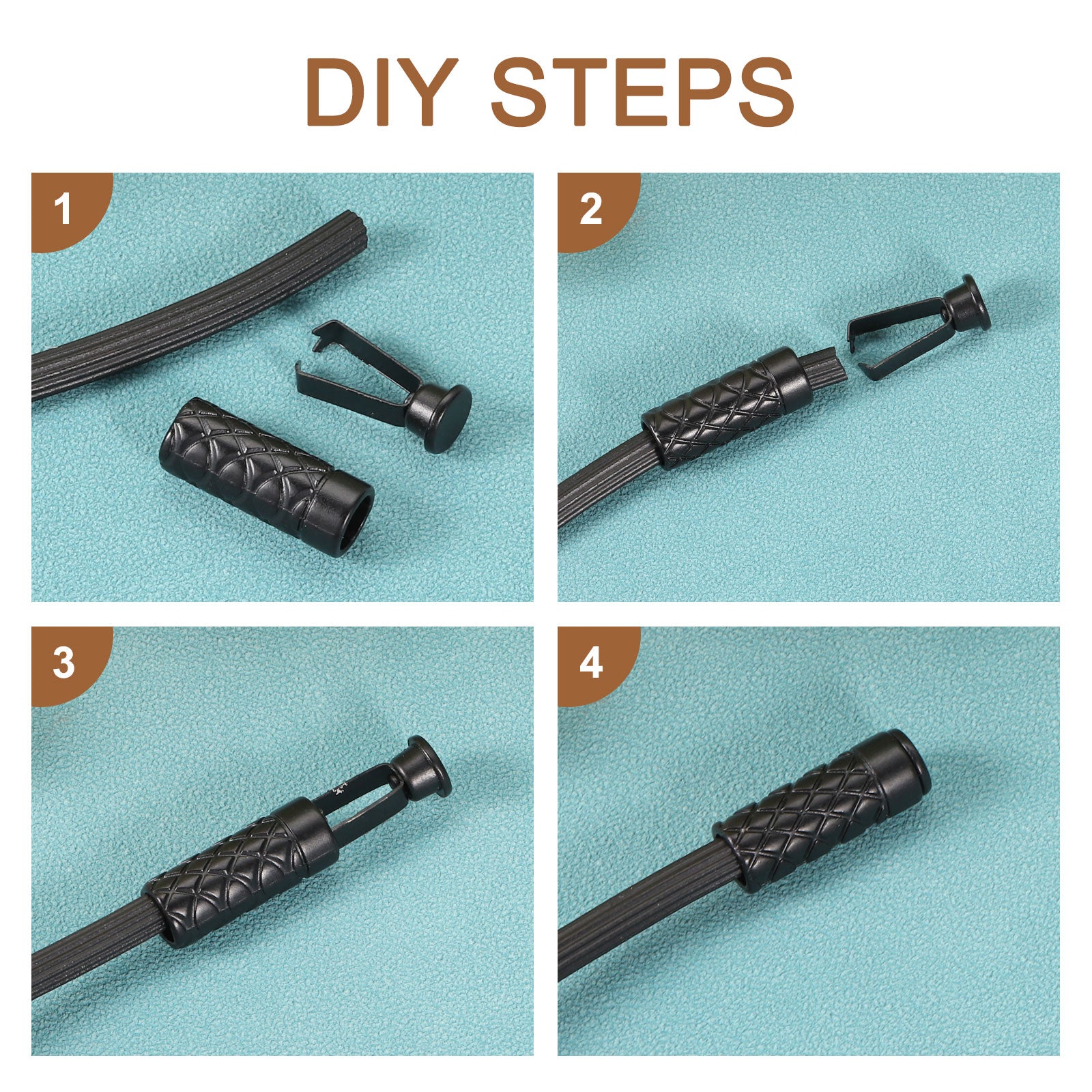 DIY STEPS

1

2

3

4