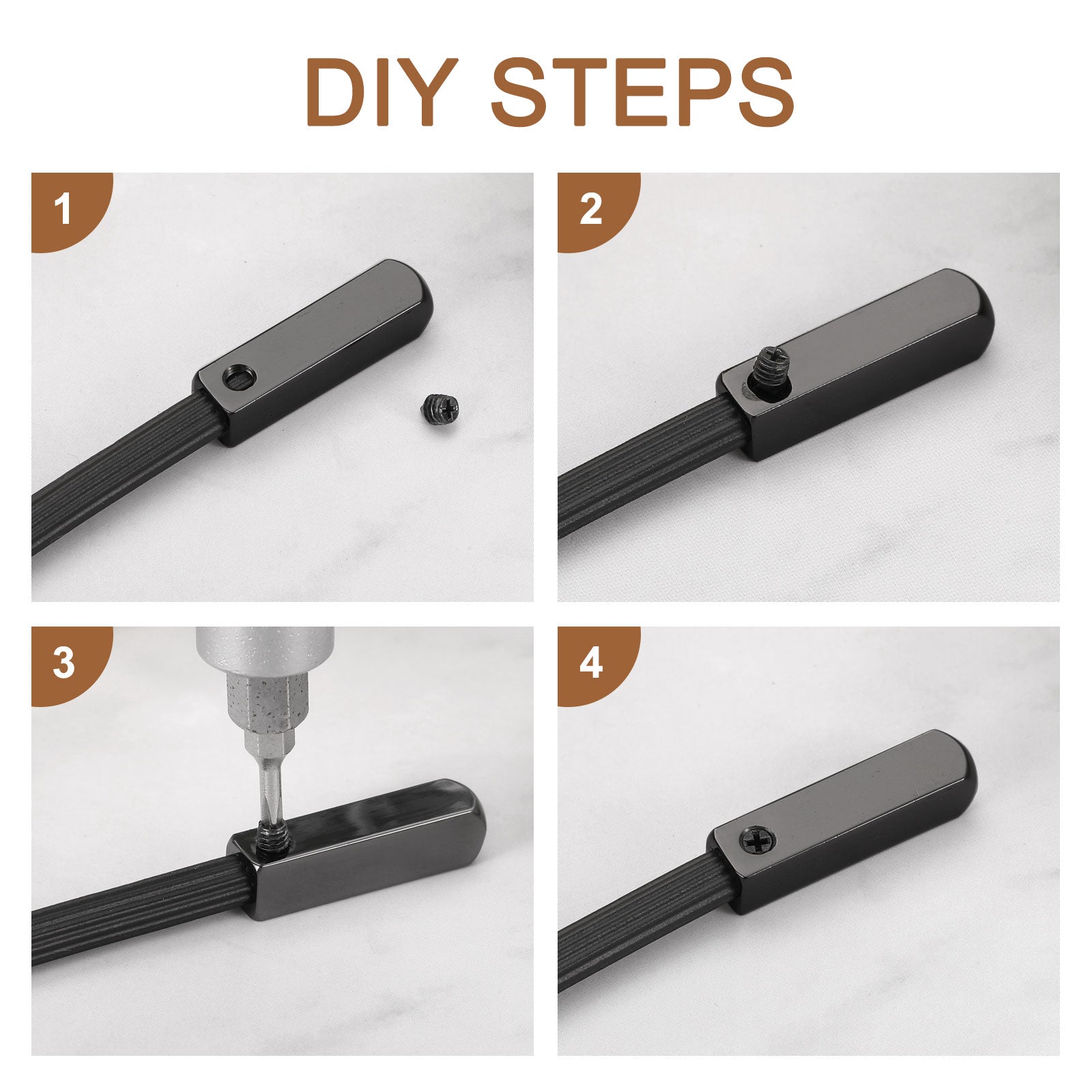 DIY STEPS

1

2

3

4