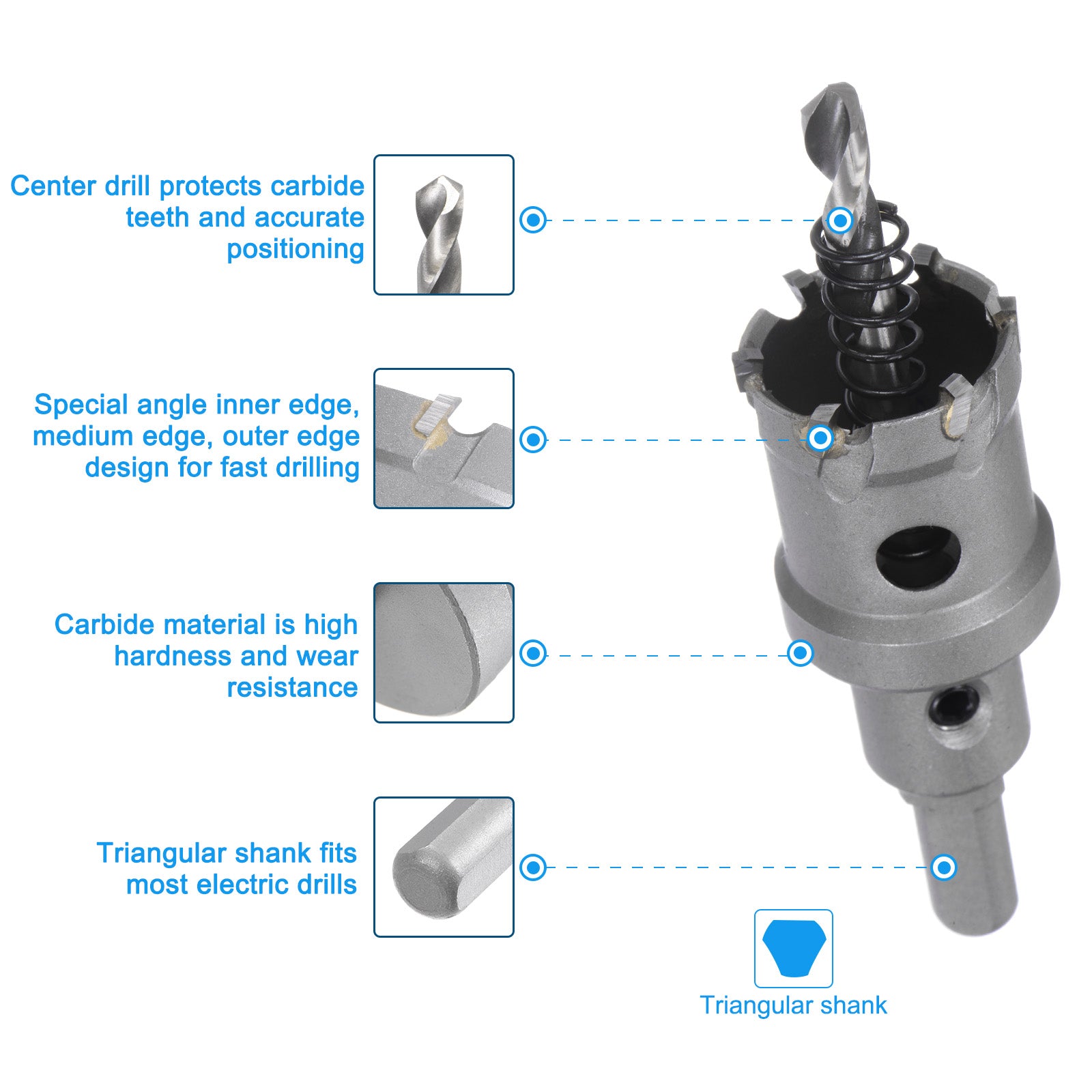 Center drill protects carbide teeth and accurate positioning

Special angle inner edge, medium edge, outer edge design for fast drilling

Carbide material is high hardness and wear resistance

Triangular shank fits most electric drills

Triangular shank