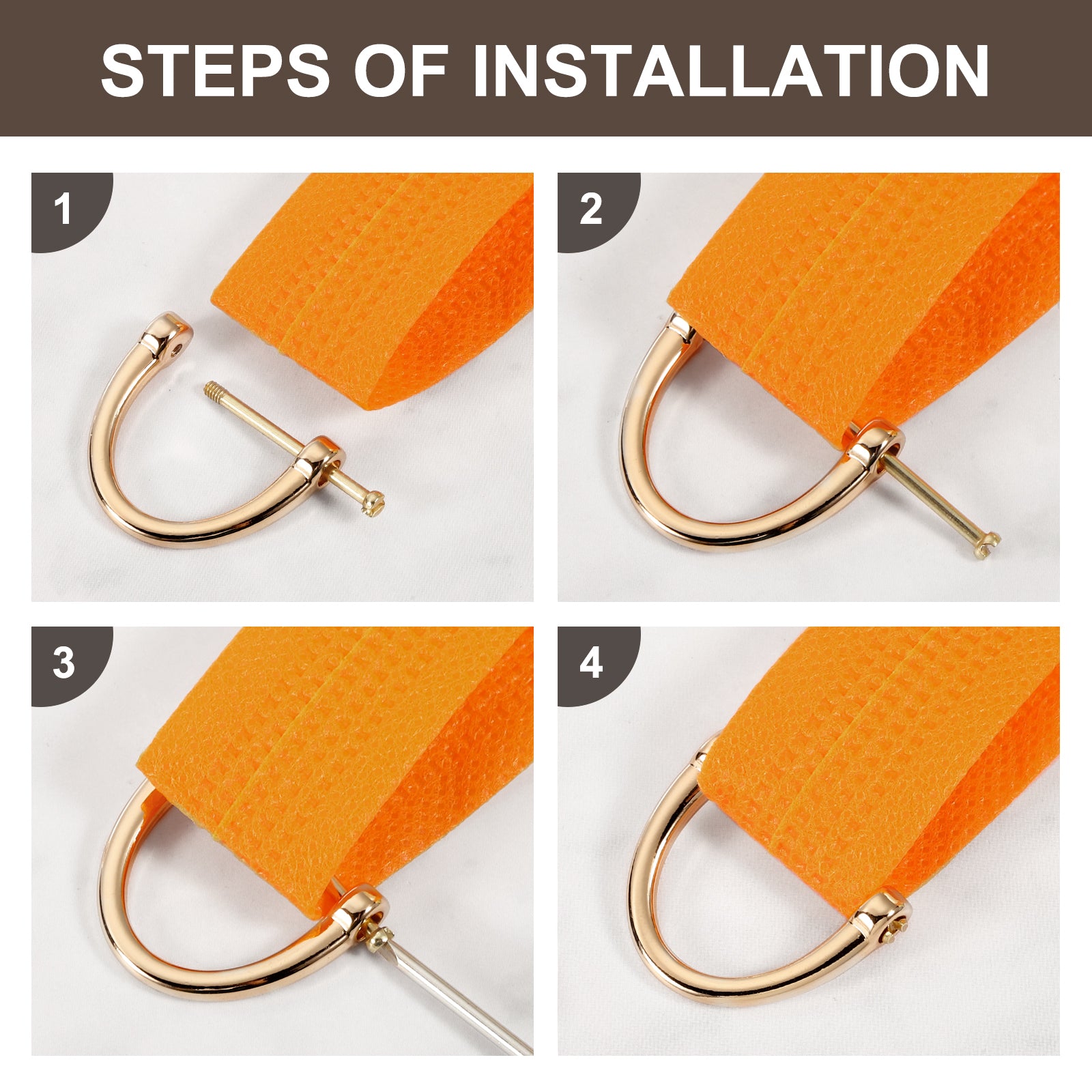 STEPS OF INSTALLATION

1

2

3

4