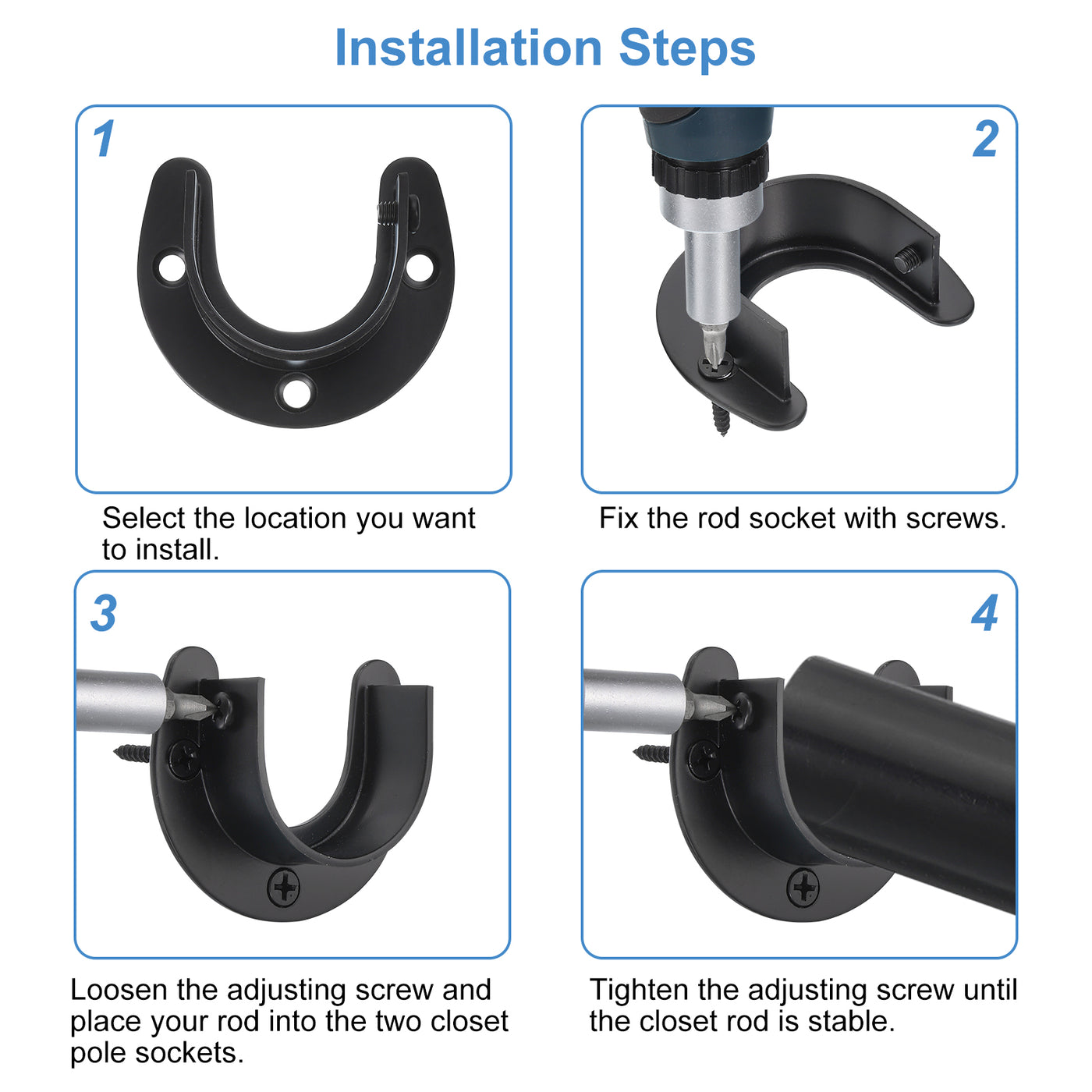 Installation Steps

1

Select the location you want to install.

2

Fix the rod socket with screws.

3

Loosen the adjusting screw and place your rod into the two closet pole sockets.

4

Tighten the adjusting screw until the closet rod is stable.