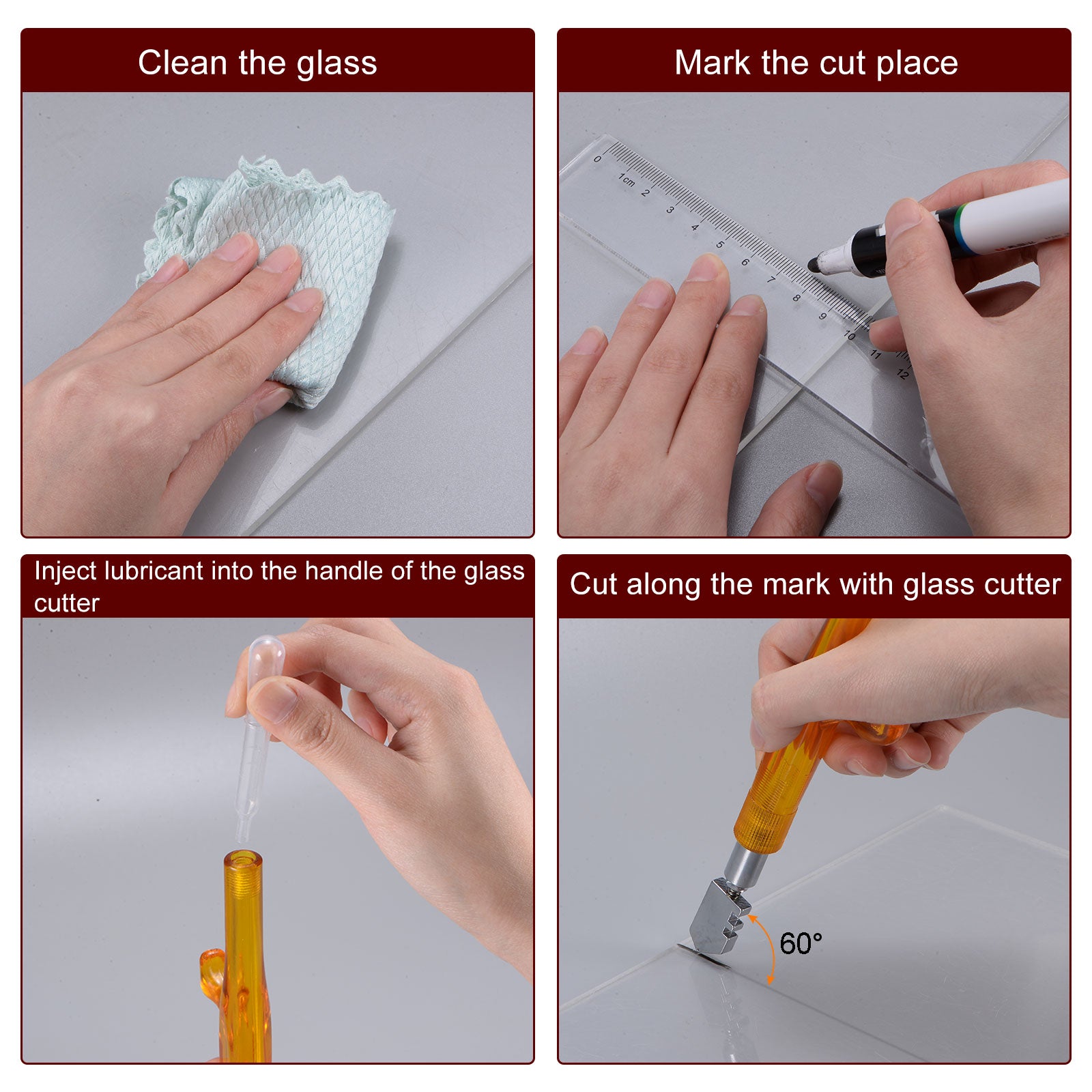 Clean the glass

Mark the cut place

0 1cm 2 3 4 5 6 7 8 9 10 11 12

Inject lubricant into the handle of the glass cutter

Cut along the mark with glass cutter

60°