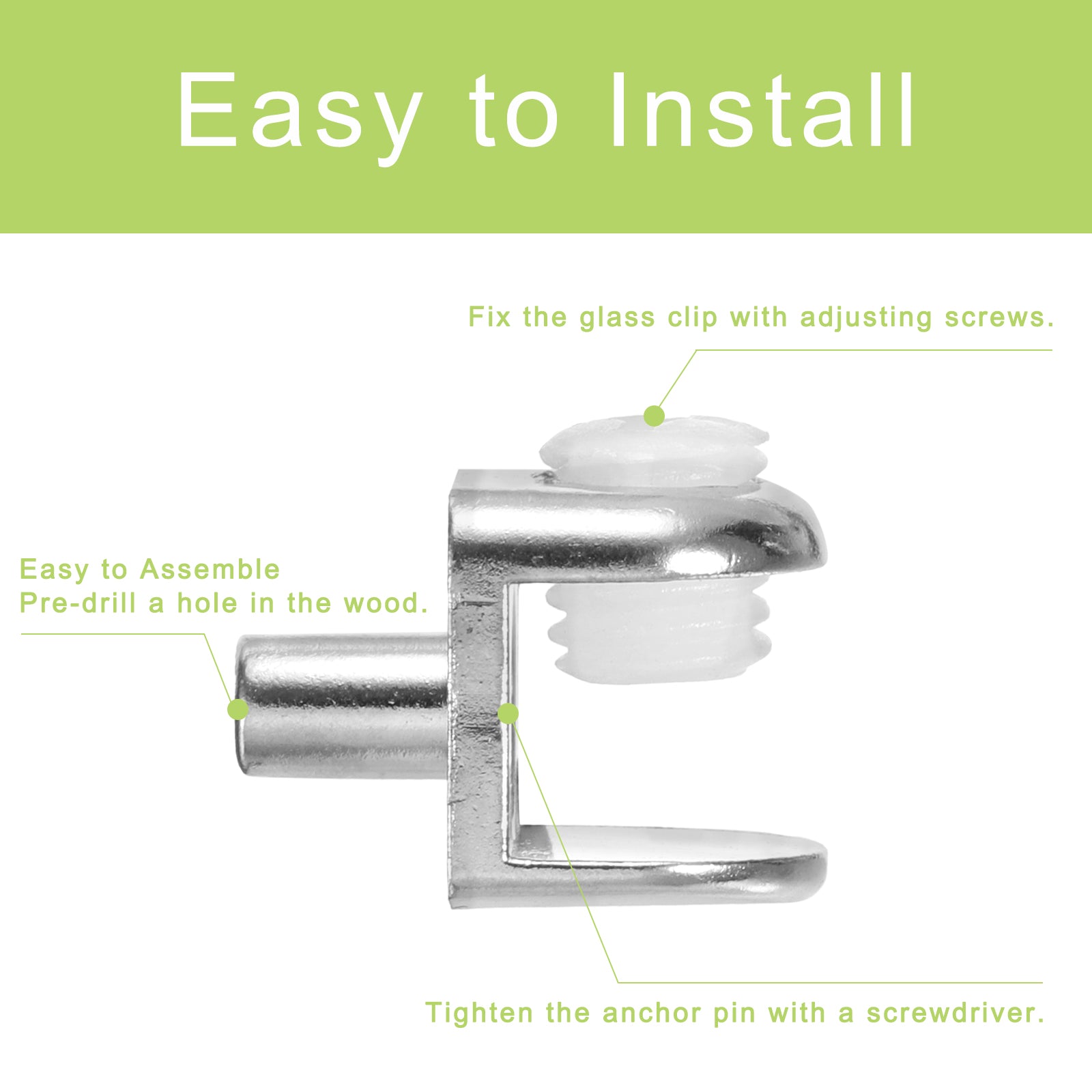 Easy to Install

Fix the glass clip with adjusting screws.

Easy to Assemble
Pre-drill a hole in the wood.

Tighten the anchor pin with a screwdriver.