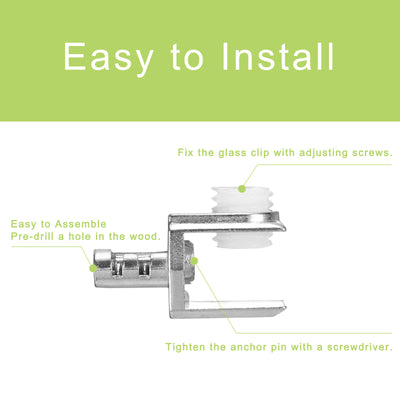 Easy to Install

Fix the glass clip with adjusting screws.

Easy to Assemble
Pre-drill a hole in the wood.

Tighten the anchor pin with a screwdriver.