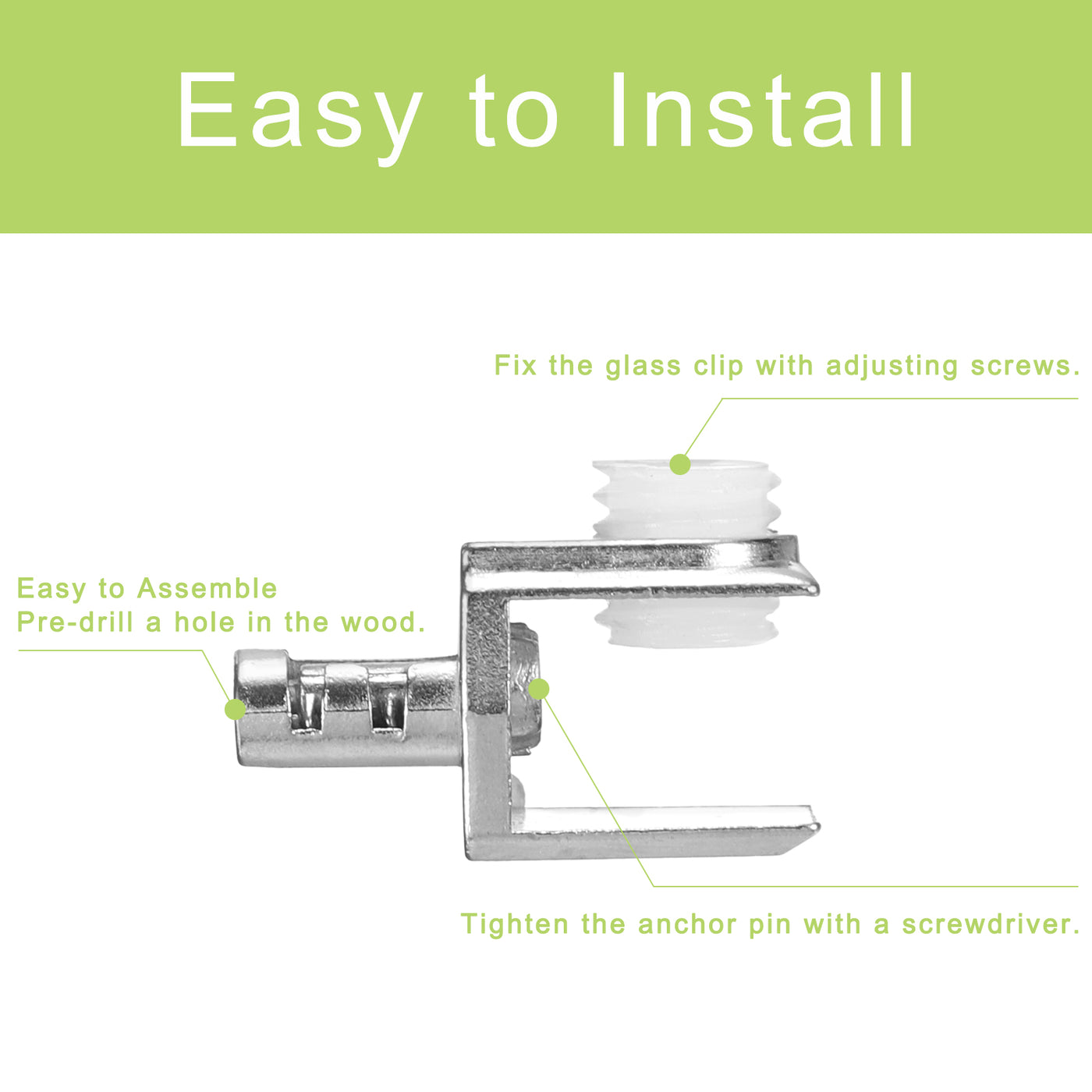 Easy to Install

Fix the glass clip with adjusting screws.

Easy to Assemble
Pre-drill a hole in the wood.

Tighten the anchor pin with a screwdriver.