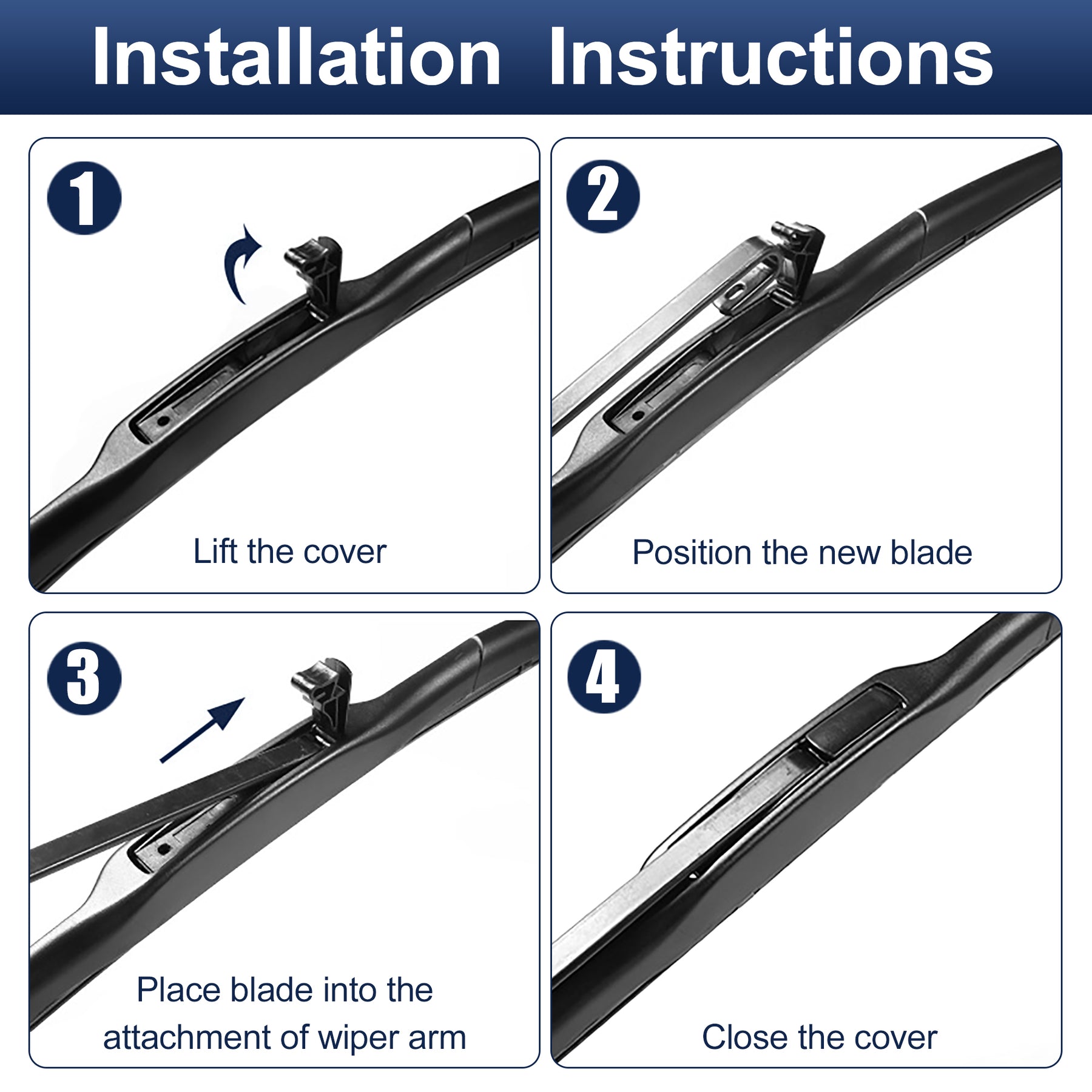 Installation Instructions

1

Lift the cover

2

Position the new blade

3

Place blade into the attachment of wiper arm

4

Close the cover