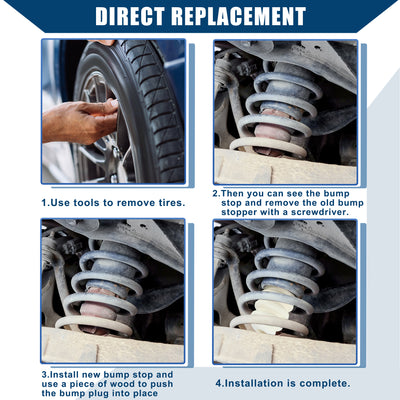 DIRECT REPLACEMENT

1.Use tools to remove tires.

2.Then you can see the bump stop and remove the old bump stopper with a screwdriver.

3.Install new bump stop and use a piece of wood to push the bump plug into place

4.Installation is complete.