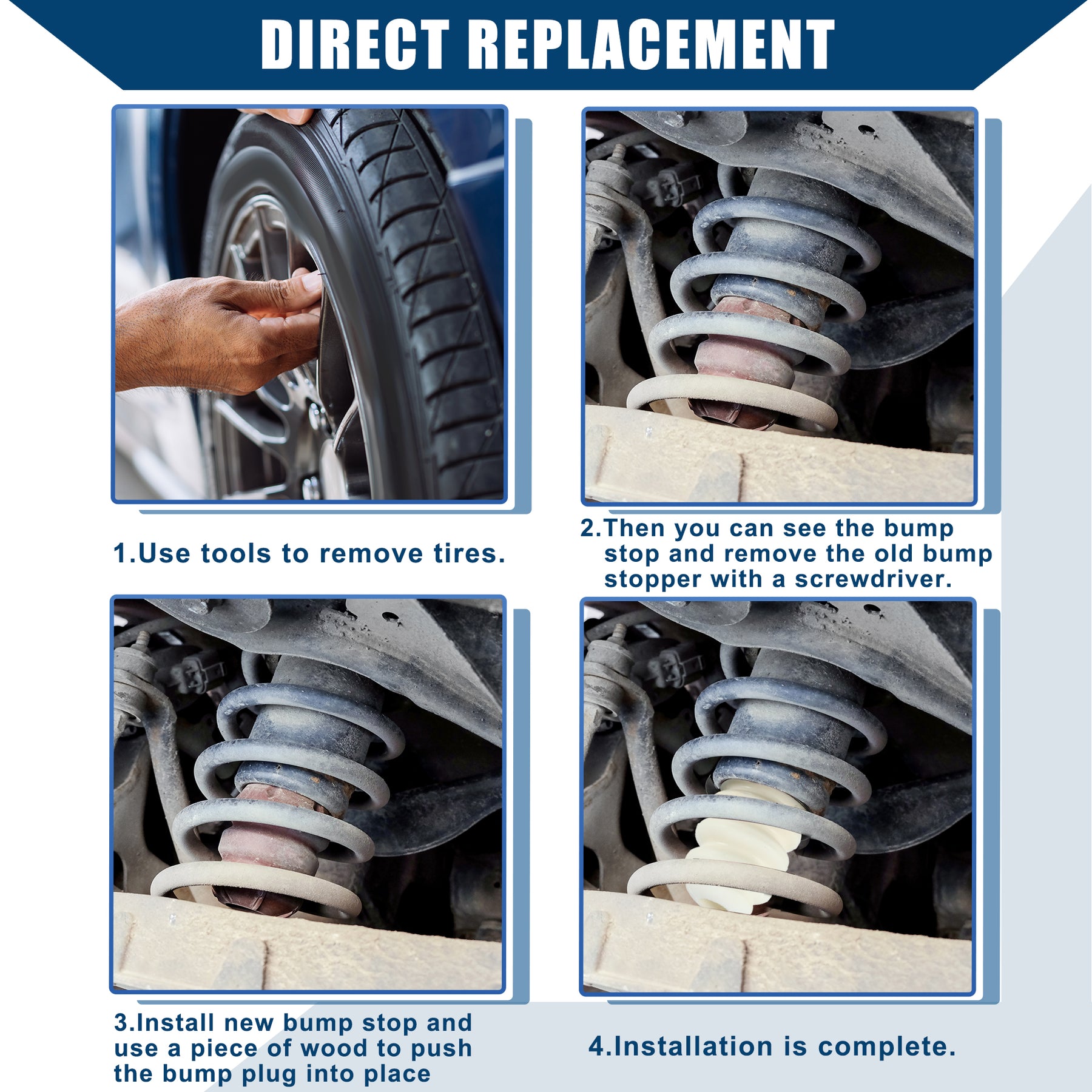 DIRECT REPLACEMENT

1.Use tools to remove tires.

2.Then you can see the bump stop and remove the old bump stopper with a screwdriver.

3.Install new bump stop and use a piece of wood to push the bump plug into place

4.Installation is complete.