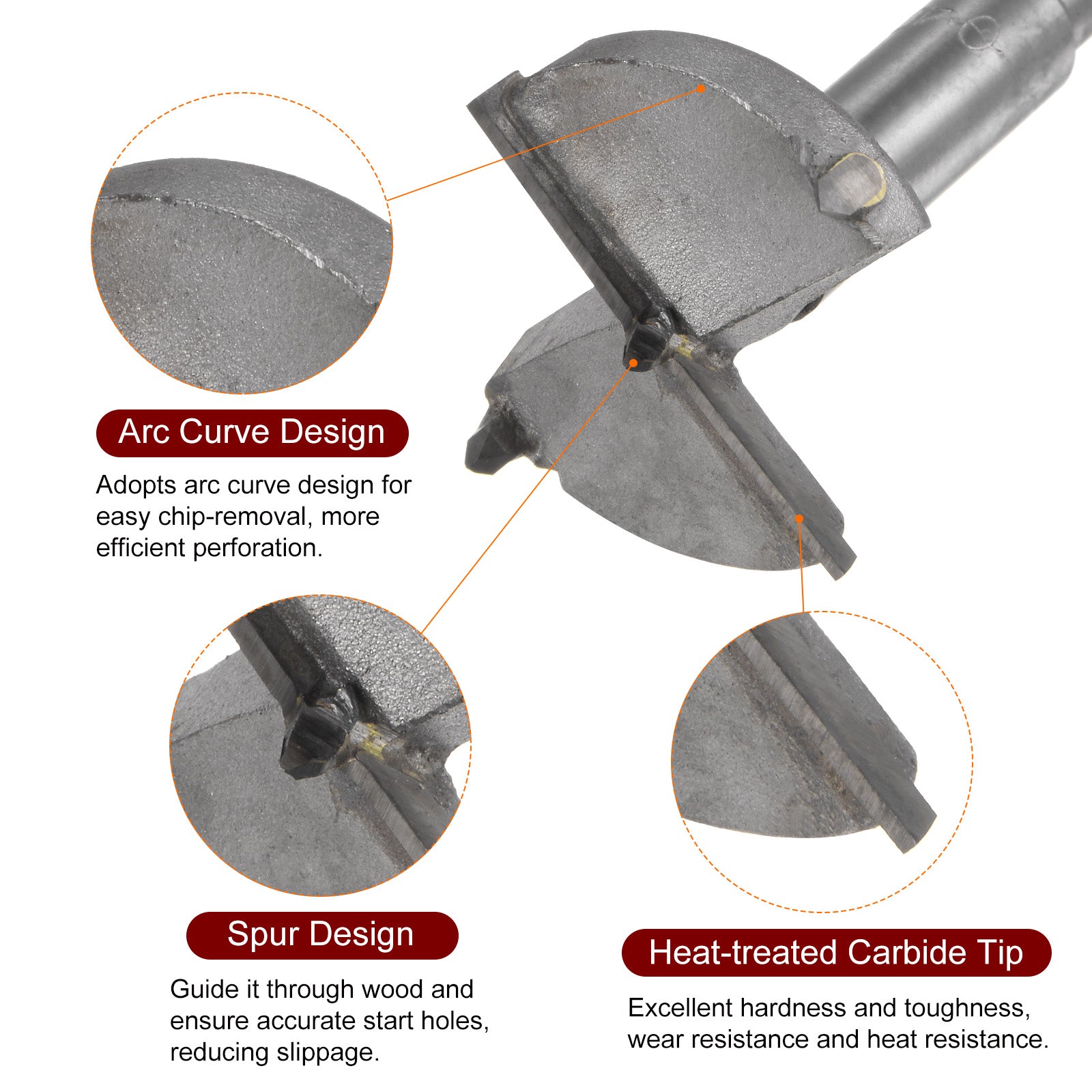 Arc Curve Design

Adopts arc curve design for easy chip-removal, more efficient perforation.

Spur Design

Guide it through wood and ensure accurate start holes, reducing slippage.

Heat-treated Carbide Tip

Excellent hardness and toughness, wear resistance and heat resistance.