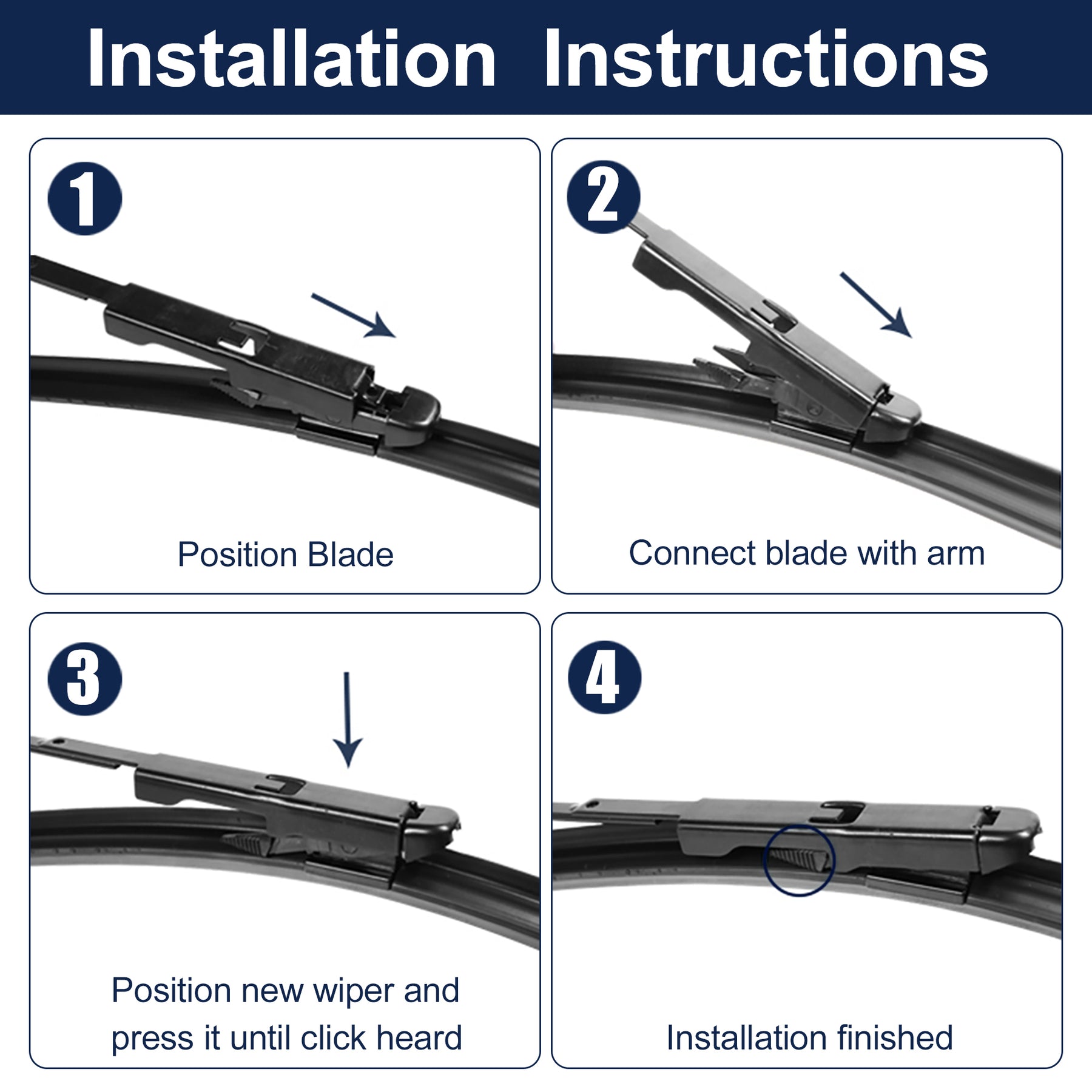 Installation Instructions

1

Position Blade

2

Connect blade with arm

3

Position new wiper and press it until click heard

4

Installation finished