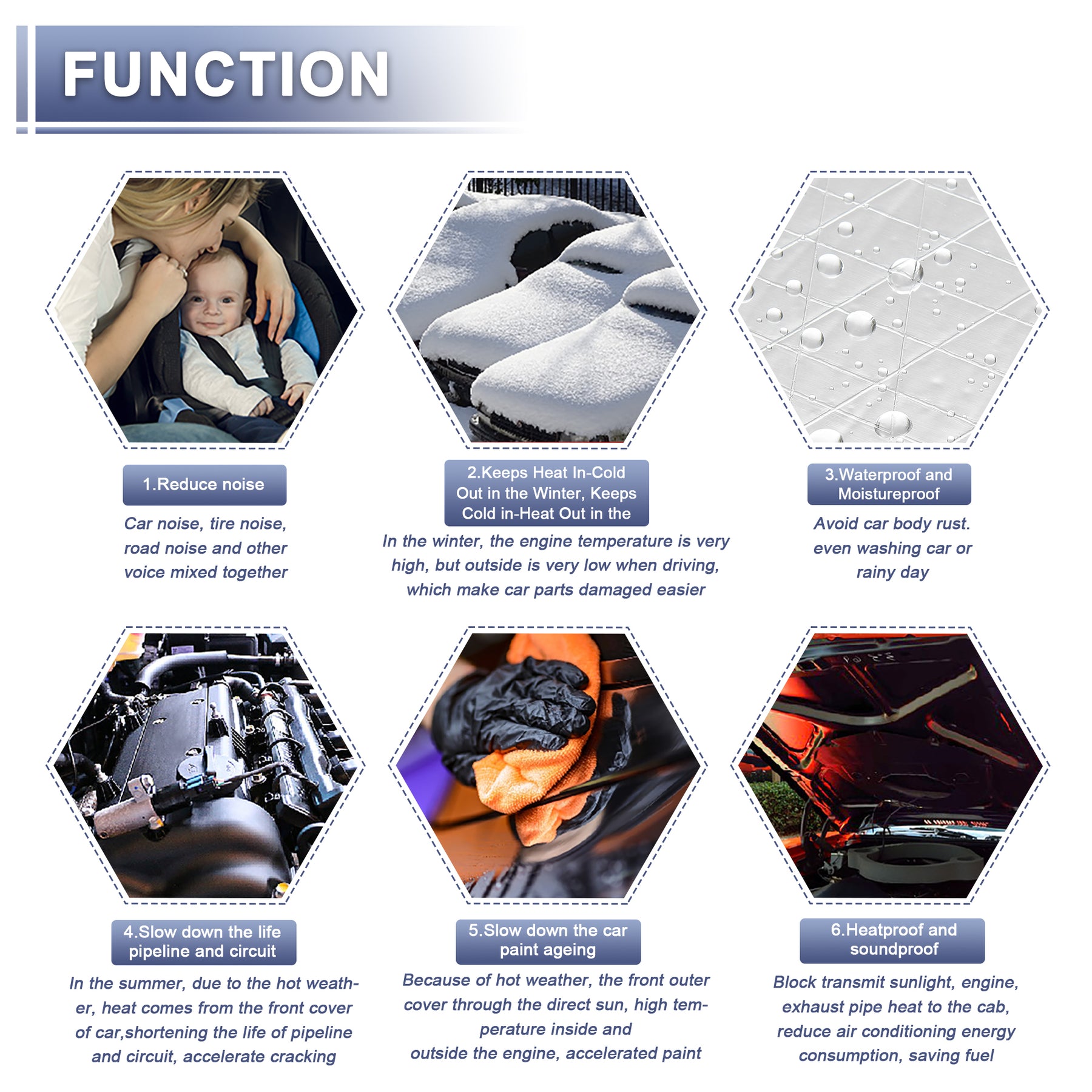 FUNCTION

1.Reduce noise

Car noise, tire noise, road noise and other voice mixed together

2.Keeps Heat In-Cold Out in the Winter, Keeps Cold in-Heat Out in the

In the winter, the engine temperature is very high, but outside is very low when driving, which make car parts damaged easier

3.Waterproof and Moistureproof

Avoid car body rust. even washing car or rainy day

4.Slow down the life pipeline and circuit

In the summer, due to the hot weather, heat comes from the front cover of car,shortening the life of pipeline and circuit, accelerate cracking

5.Slow down the car paint ageing

Because of hot weather, the front outer cover through the direct sun, high temperature inside and outside the engine, accelerated paint

6.Heatproof and soundproof

Block transmit sunlight, engine, exhaust pipe heat to the cab, reduce air conditioning energy consumption, saving fuel