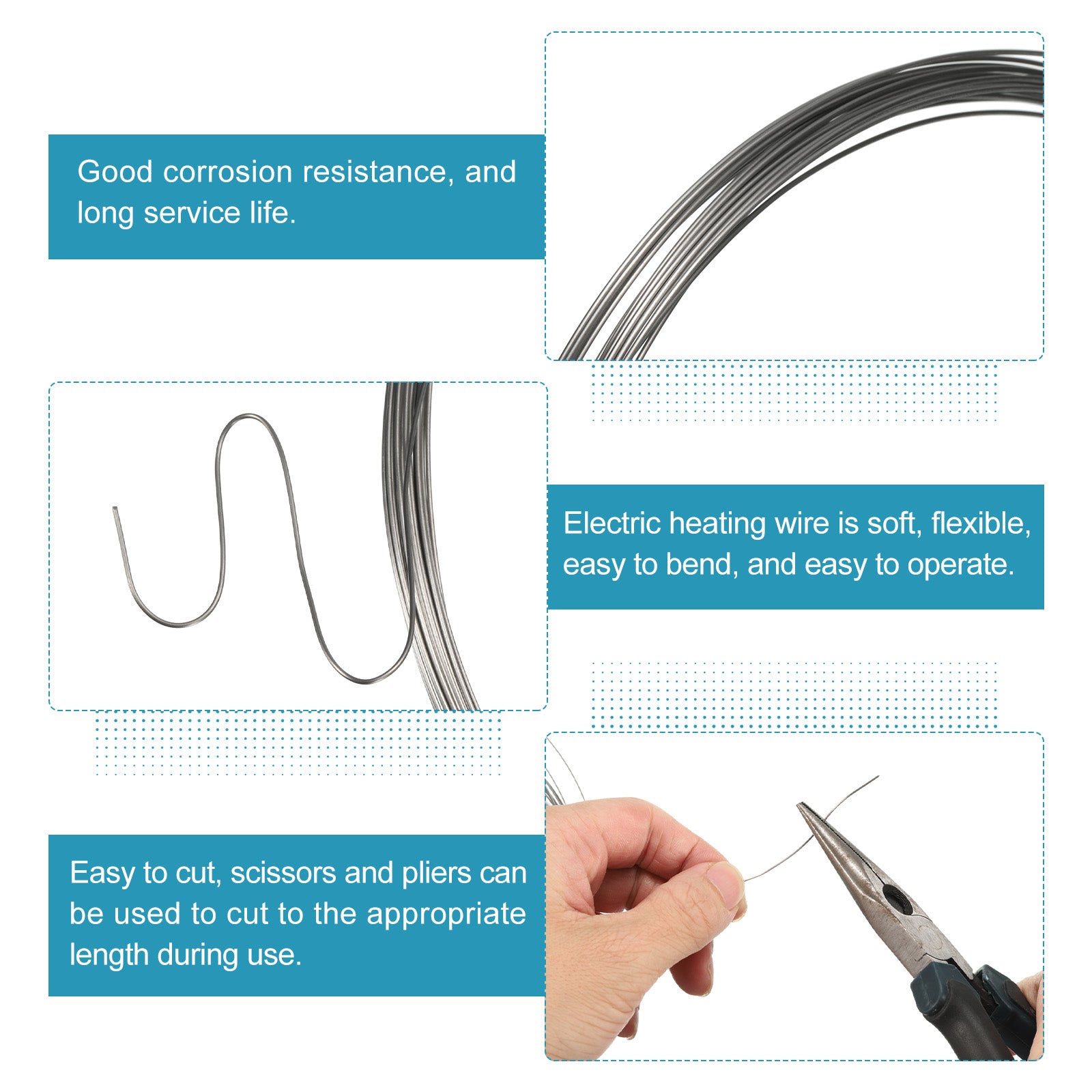 Good corrosion resistance, and long service life.

Electric heating wire is soft, flexible, easy to bend, and easy to operate.

Easy to cut, scissors and pliers can be used to cut to the appropriate length during use.