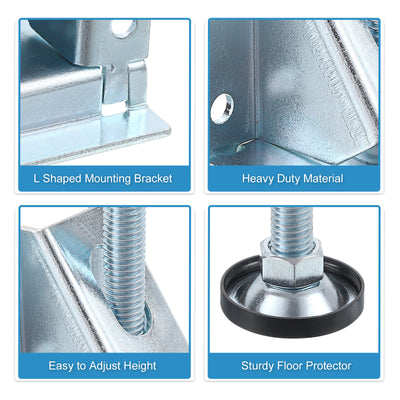 L Shaped Mounting Bracket

Heavy Duty Material

Easy to Adjust Height

Sturdy Floor Protector