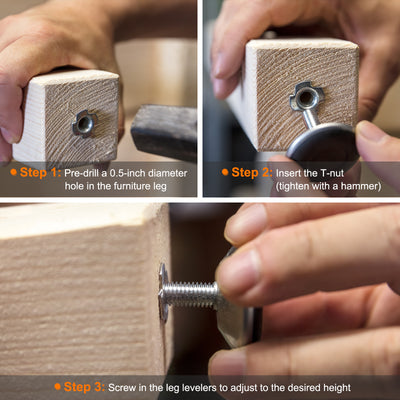 • Step 1: Pre-drill a 0.5-inch diameter hole in the furniture leg

• Step 2: Insert the T-nut (tighten with a hammer)

• Step 3: Screw in the leg levelers to adjust to the desired height