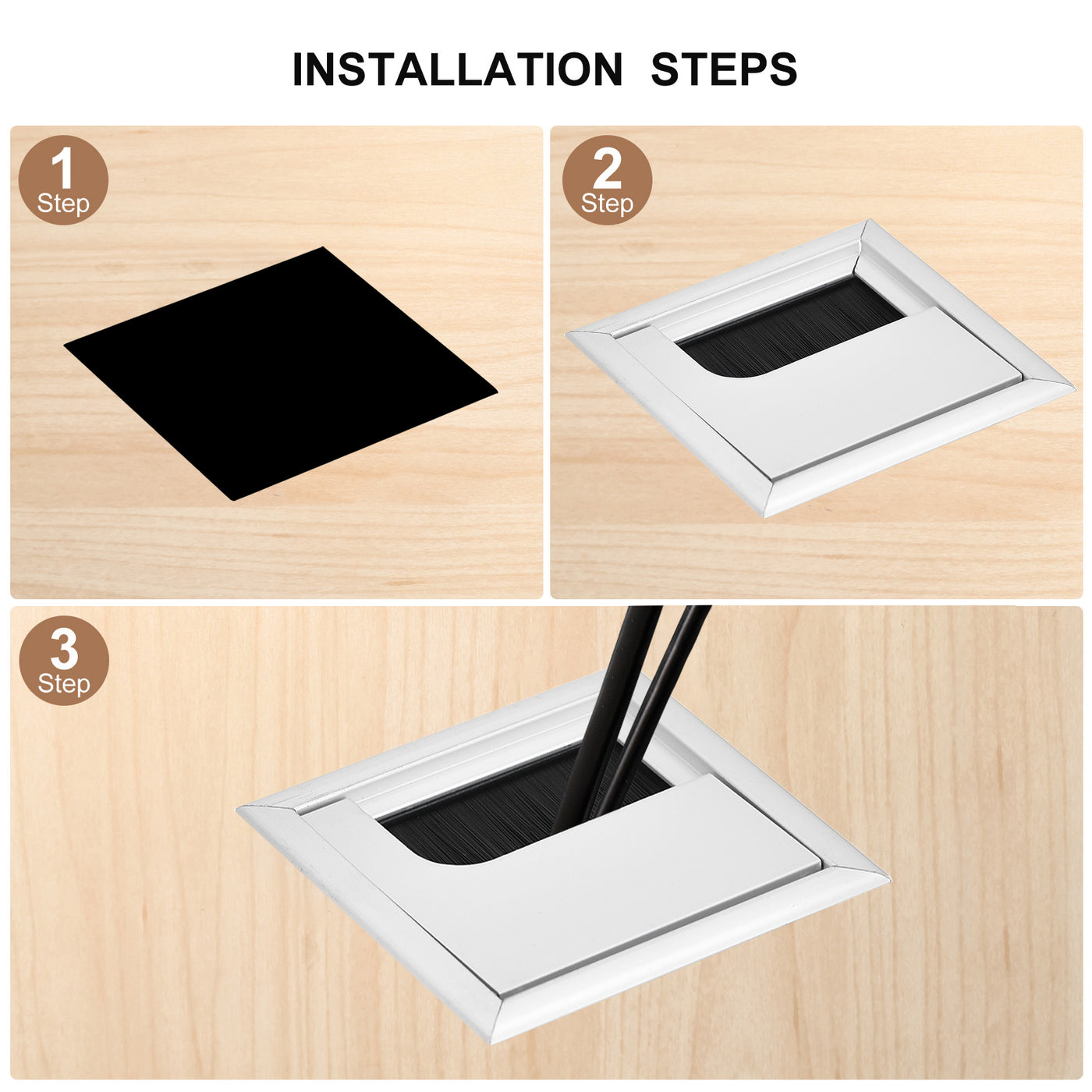 INSTALLATION STEPS

1
Step

2
Step

3
Step