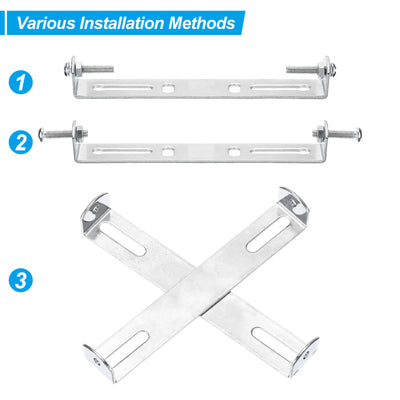 Various Installation Methods

1

2

3