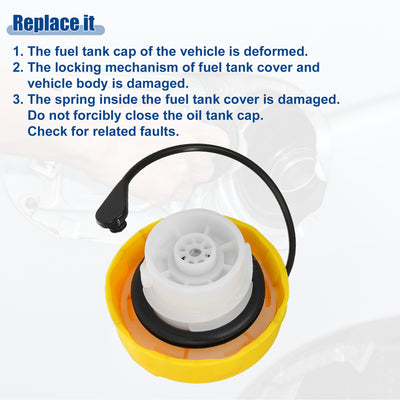 Replace it

1. The fuel tank cap of the vehicle is deformed.
2. The locking mechanism of fuel tank cover and vehicle body is damaged.
3. The spring inside the fuel tank cover is damaged.
Do not forcibly close the oil tank cap.
Check for related faults.