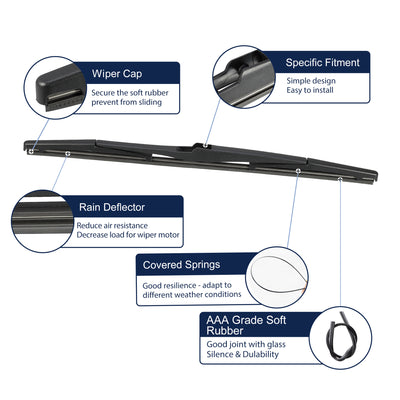 Wiper Cap
Secure the soft rubber prevent from sliding

Specific Fitment
Simple design
Easy to install

Rain Deflector
Reduce air resistance
Decrease load for wiper motor

Covered Springs
Good resilience - adapt to different weather conditions

AAA Grade Soft Rubber
Good joint with glass
Silence & Dulability