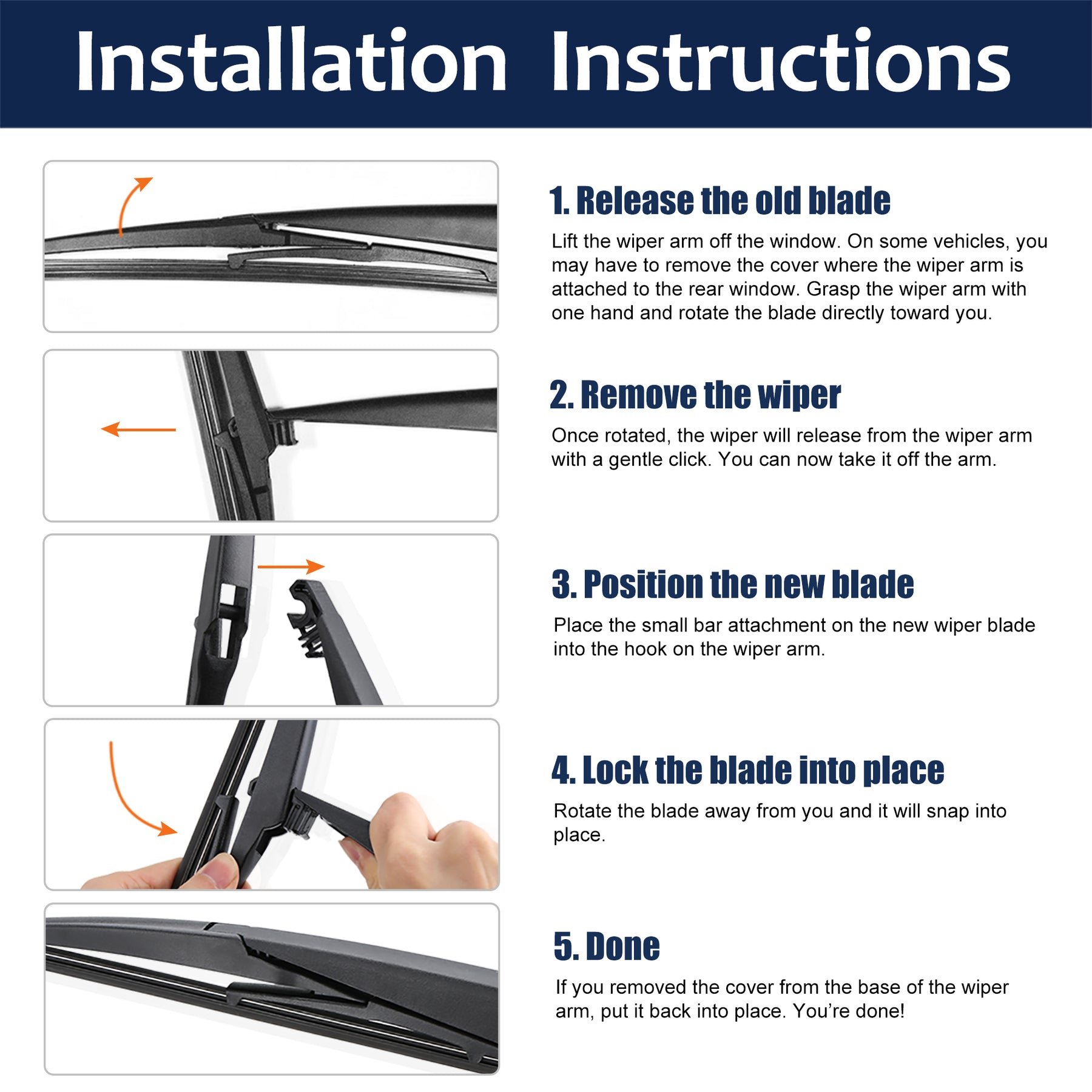 Installation Instructions

1. Release the old blade

Lift the wiper arm off the window. On some vehicles, you may have to remove the cover where the wiper arm is attached to the rear window. Grasp the wiper arm with one hand and rotate the blade directly toward you.

2. Remove the wiper

Once rotated, the wiper will release from the wiper arm with a gentle click. You can now take it off the arm.

3. Position the new blade

Place the small bar attachment on the new wiper blade into the hook on the wiper arm.

4. Lock the blade into place

Rotate the blade away from you and it will snap into place.

5. Done

If you removed the cover from the base of the wiper arm, put it back into place. You're done!