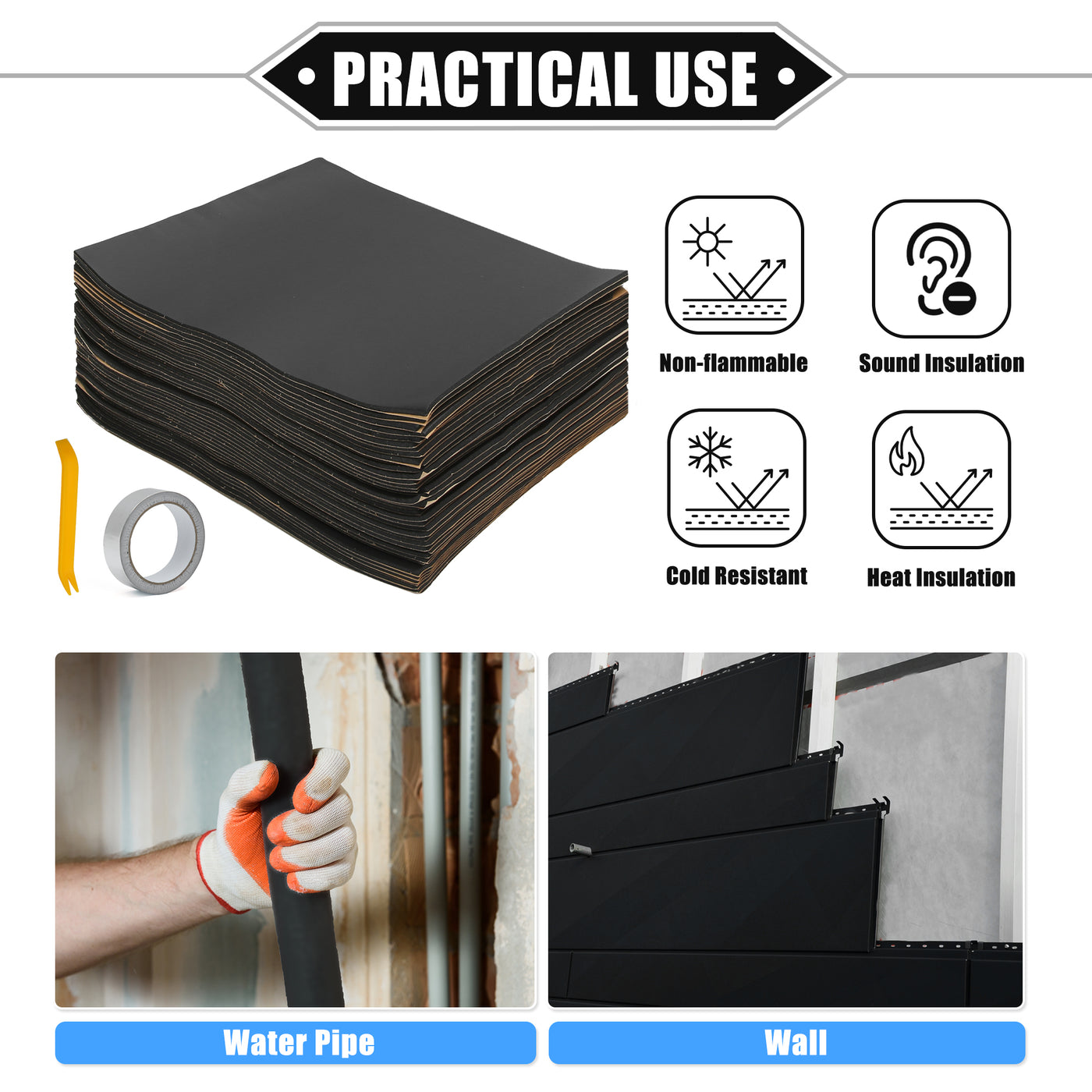 PRACTICAL USE

Non-flammable

Sound Insulation

Cold Resistant

Heat Insulation

Water Pipe

Wall