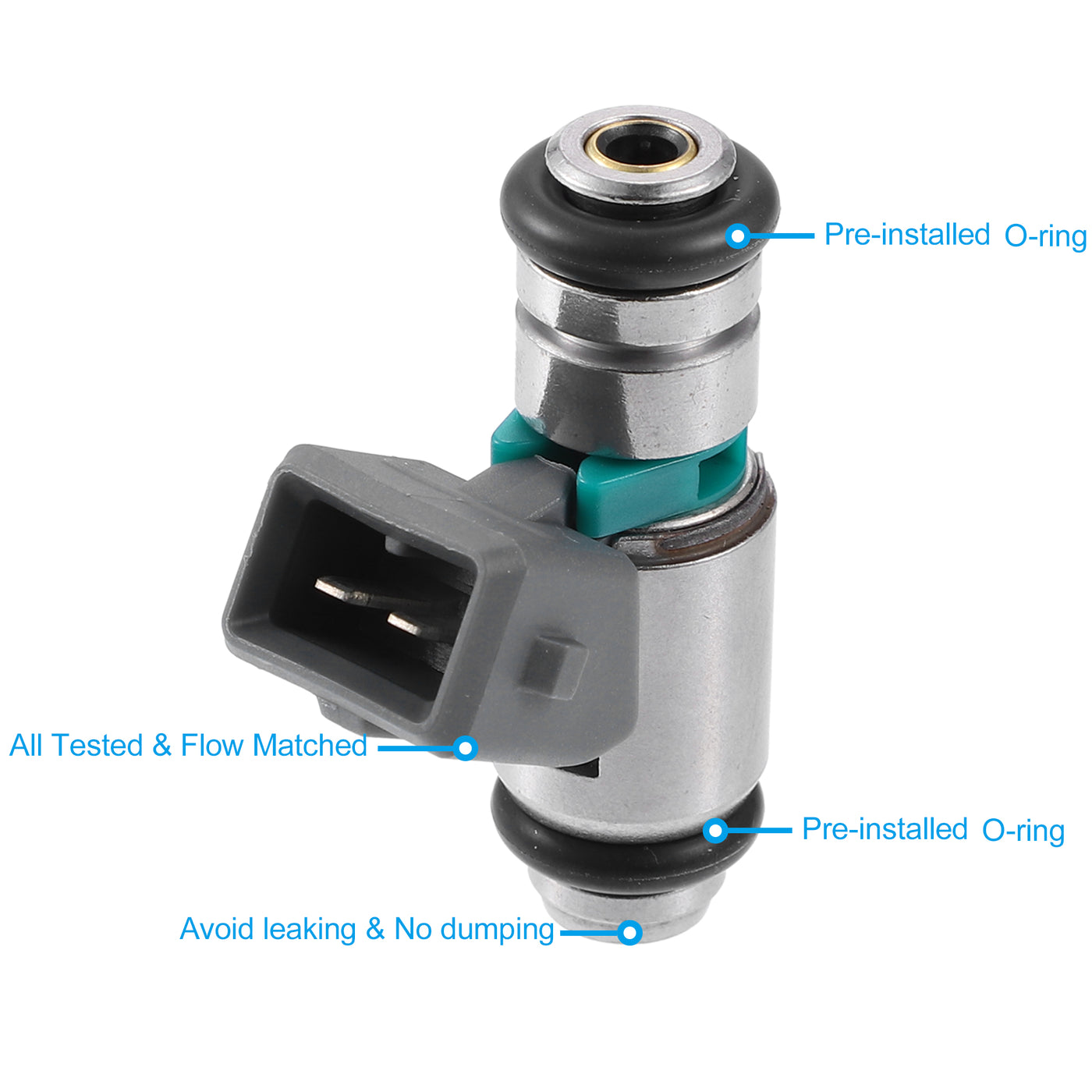 Pre-installed O-ring

All Tested & Flow Matched

Pre-installed O-ring

Avoid leaking & No dumping