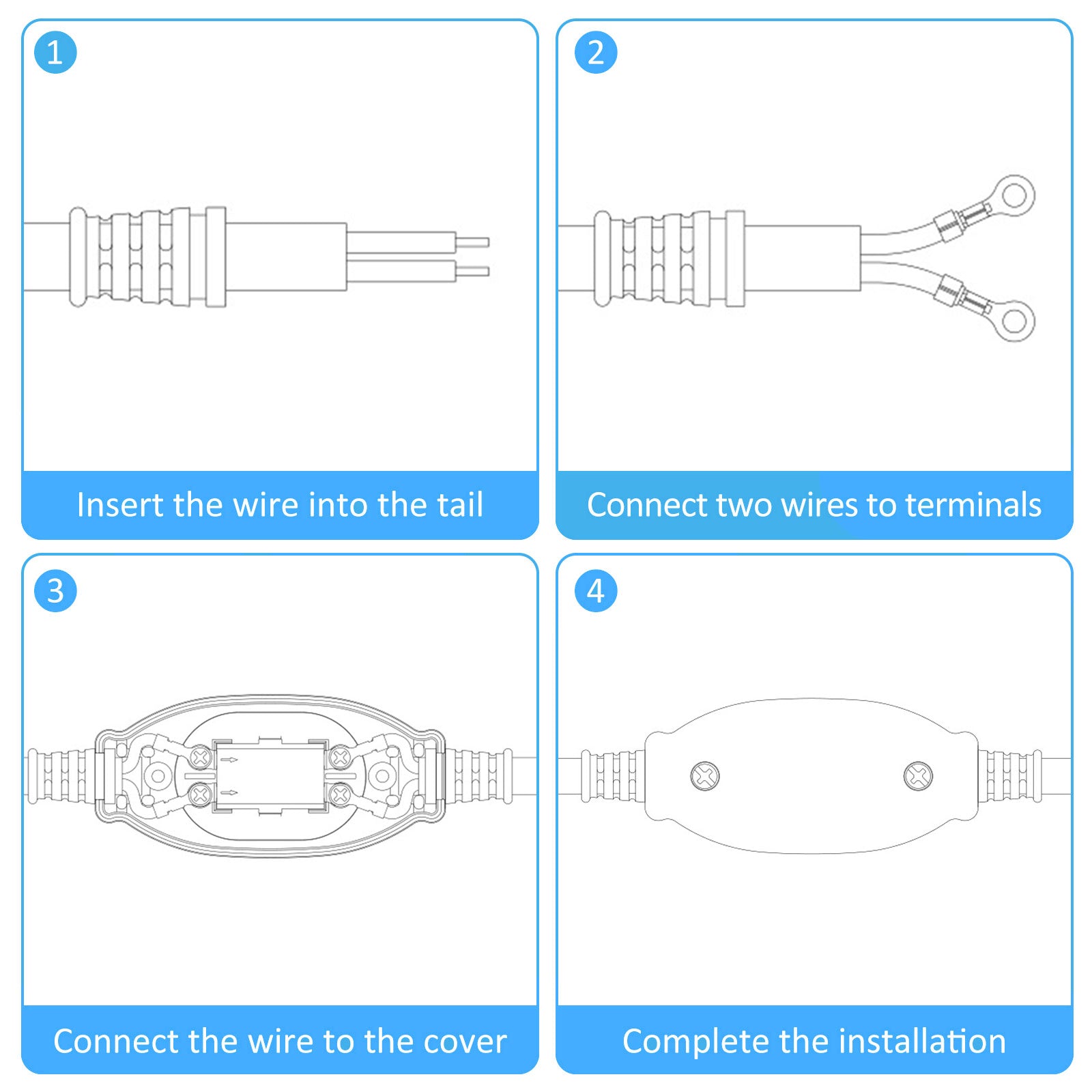 1

Insert the wire into the tail

2

Connect two wires to terminals

3

Connect the wire to the cover

4

Complete the installation