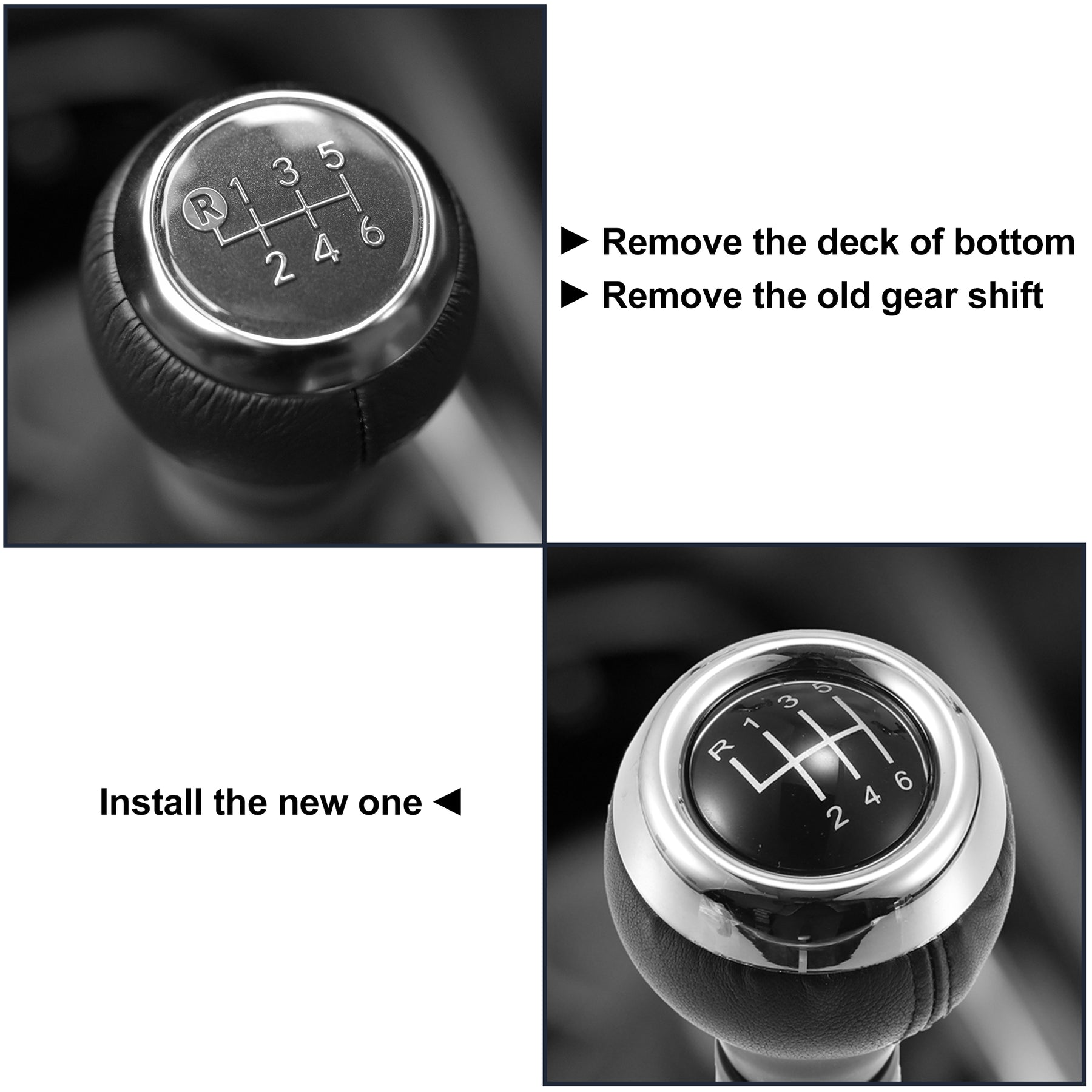 R 1 3 5
2 4 6

► Remove the deck of bottom
► Remove the old gear shift

Install the new one ◄

R 1 3 5
2 4 6