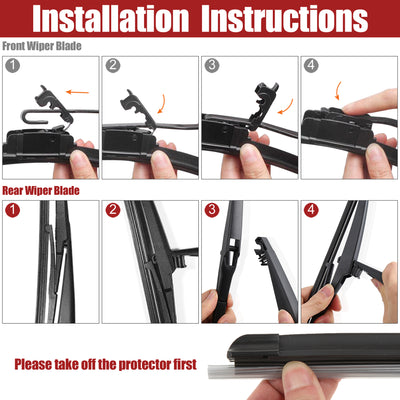 Installation Instructions

Front Wiper Blade

1

2

3

4

Rear Wiper Blade

1

2

3

4

Please take off the protector first