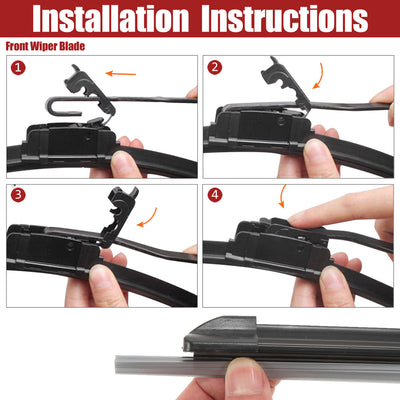 Installation Instructions

Front Wiper Blade

1

2

3

4