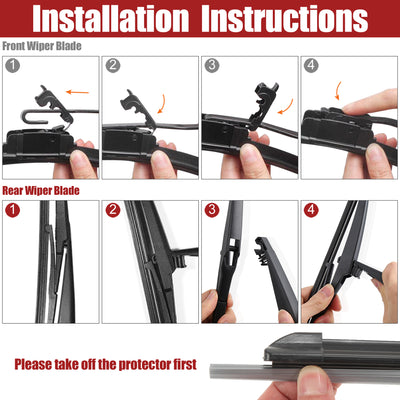 Installation Instructions

Front Wiper Blade

1

2

3

4

Rear Wiper Blade

1

2

3

4

Please take off the protector first