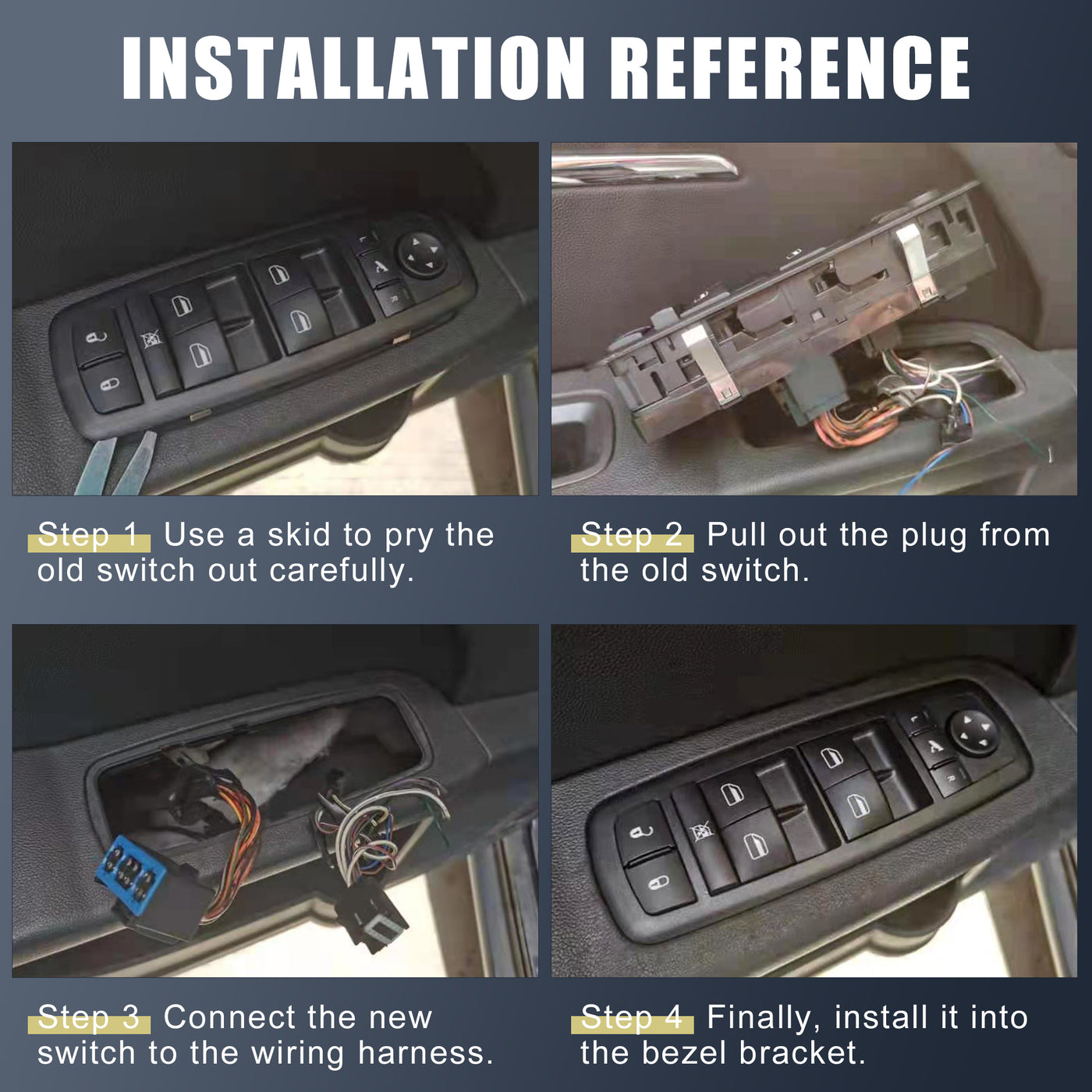 INSTALLATION REFERENCE

Step 1 Use a skid to pry the old switch out carefully.

Step 2 Pull out the plug from the old switch.

Step 3 Connect the new switch to the wiring harness.

Step 4 Finally, install it into the bezel bracket.