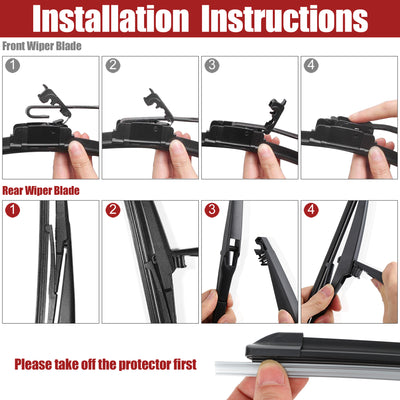 Installation Instructions

Front Wiper Blade

1

2

3

4

Rear Wiper Blade

1

2

3

4

Please take off the protector first