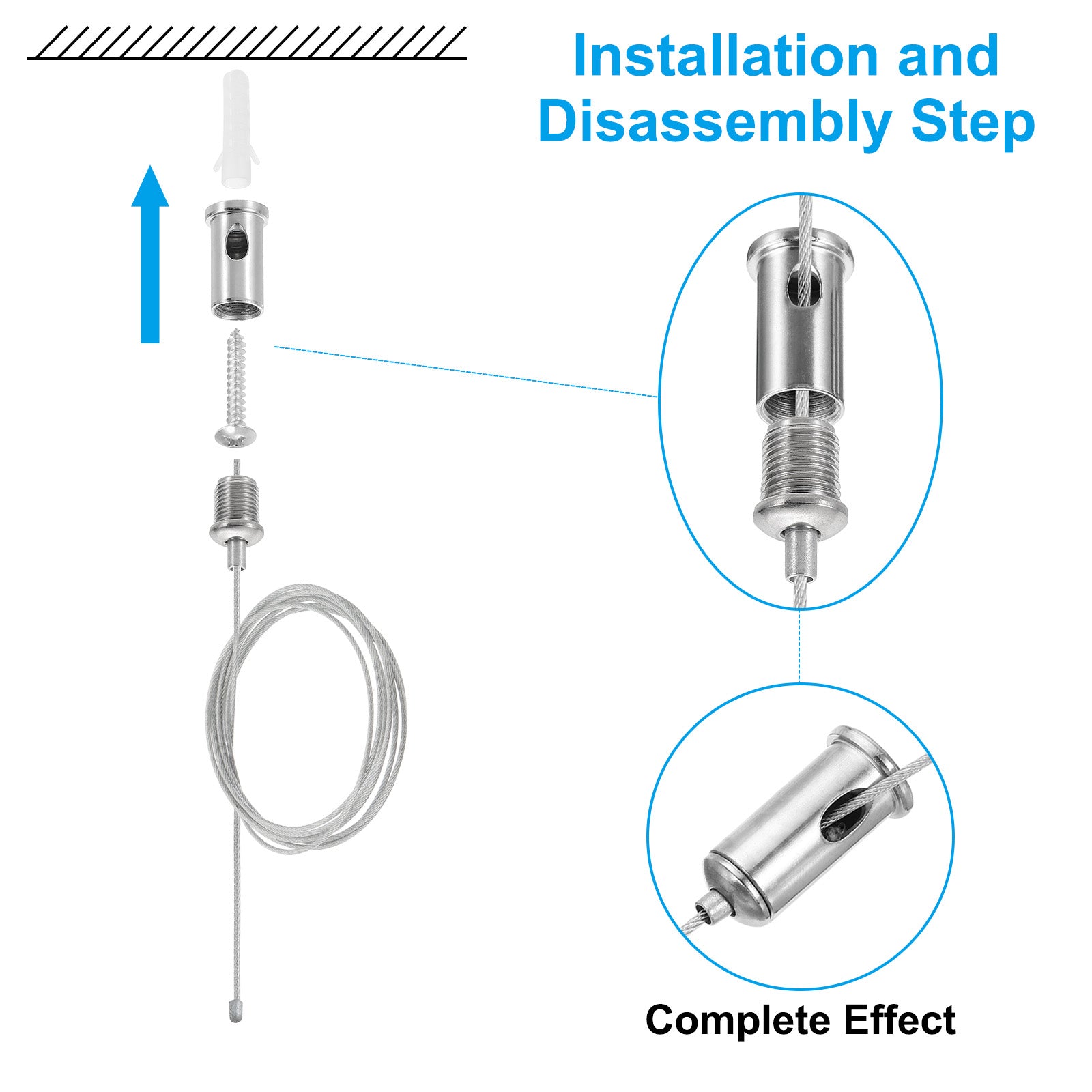 Installation and Disassembly Step

Complete Effect