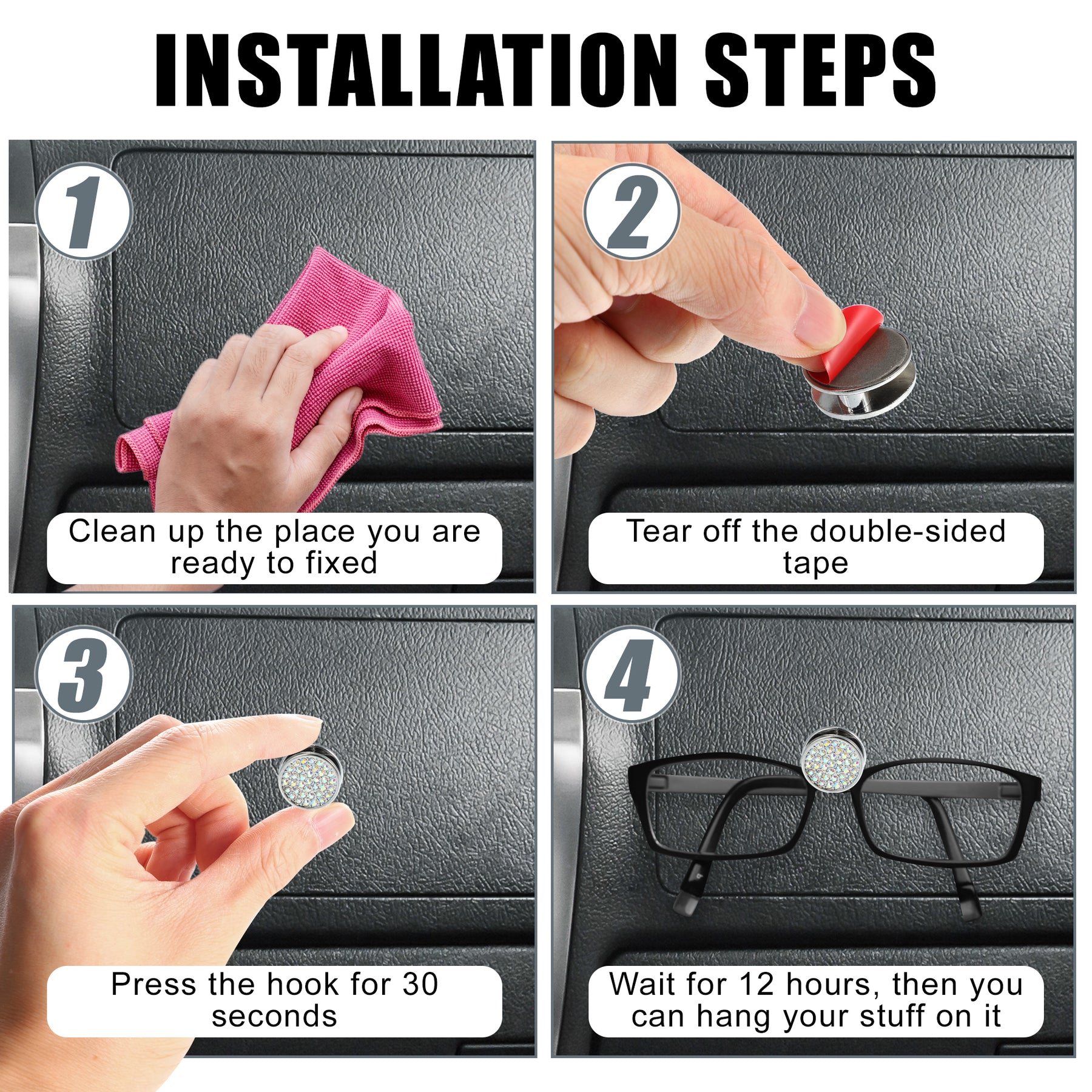 INSTALLATION STEPS

1

Clean up the place you are ready to fixed

2

Tear off the double-sided tape

3

Press the hook for 30 seconds

4

Wait for 12 hours, then you can hang your stuff on it