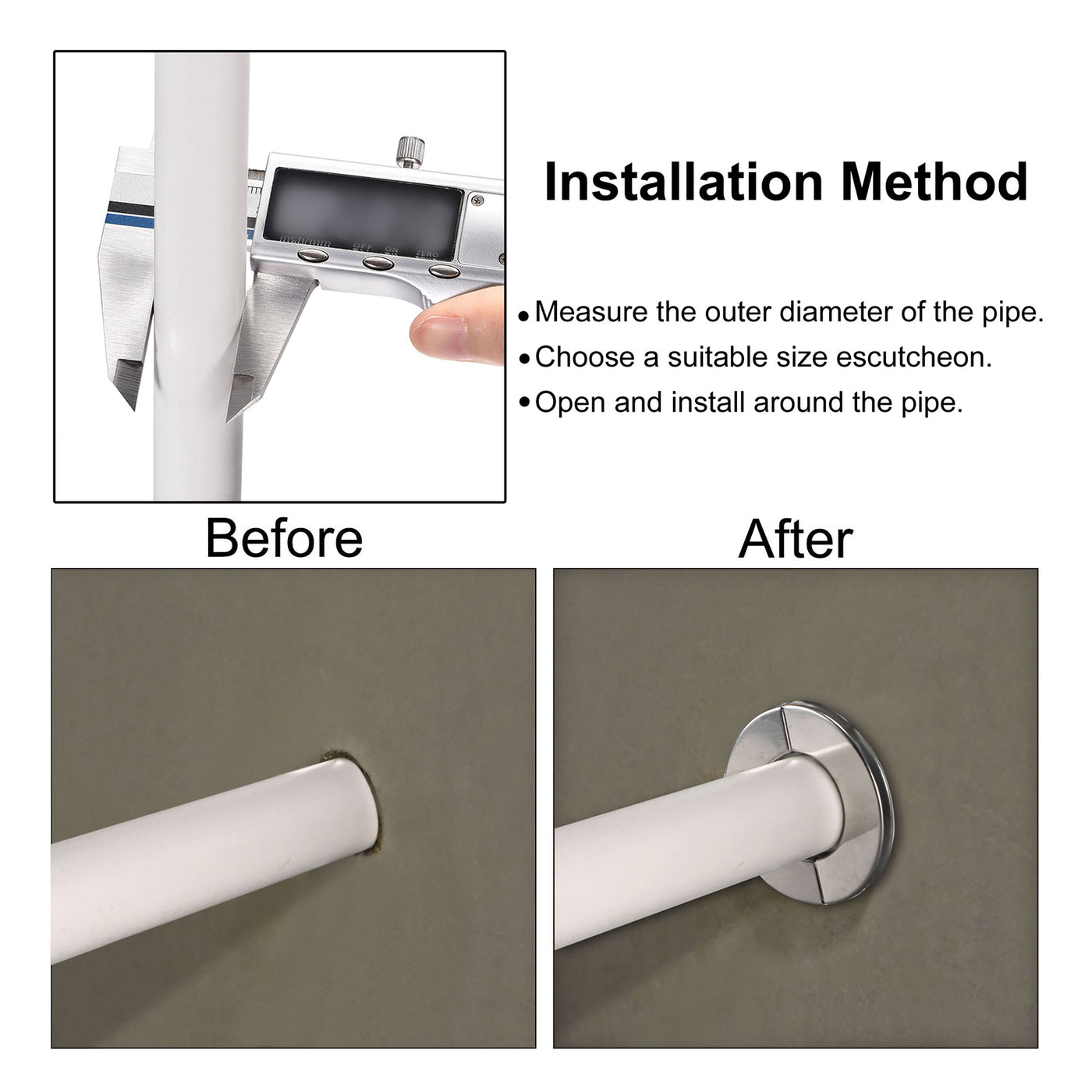 OFF ON ZERO

Installation Method

• Measure the outer diameter of the pipe.
• Choose a suitable size escutcheon.
• Open and install around the pipe.

Before

After