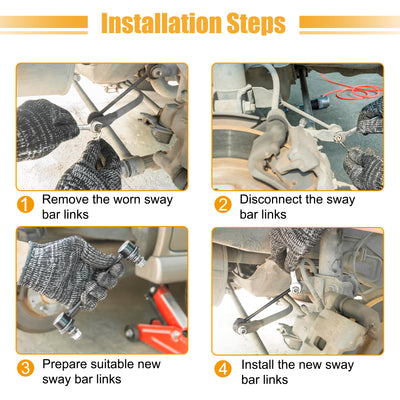 Installation Steps

1 Remove the worn sway bar links

2 Disconnect the sway bar links

3 Prepare suitable new sway bar links

4 Install the new sway bar links