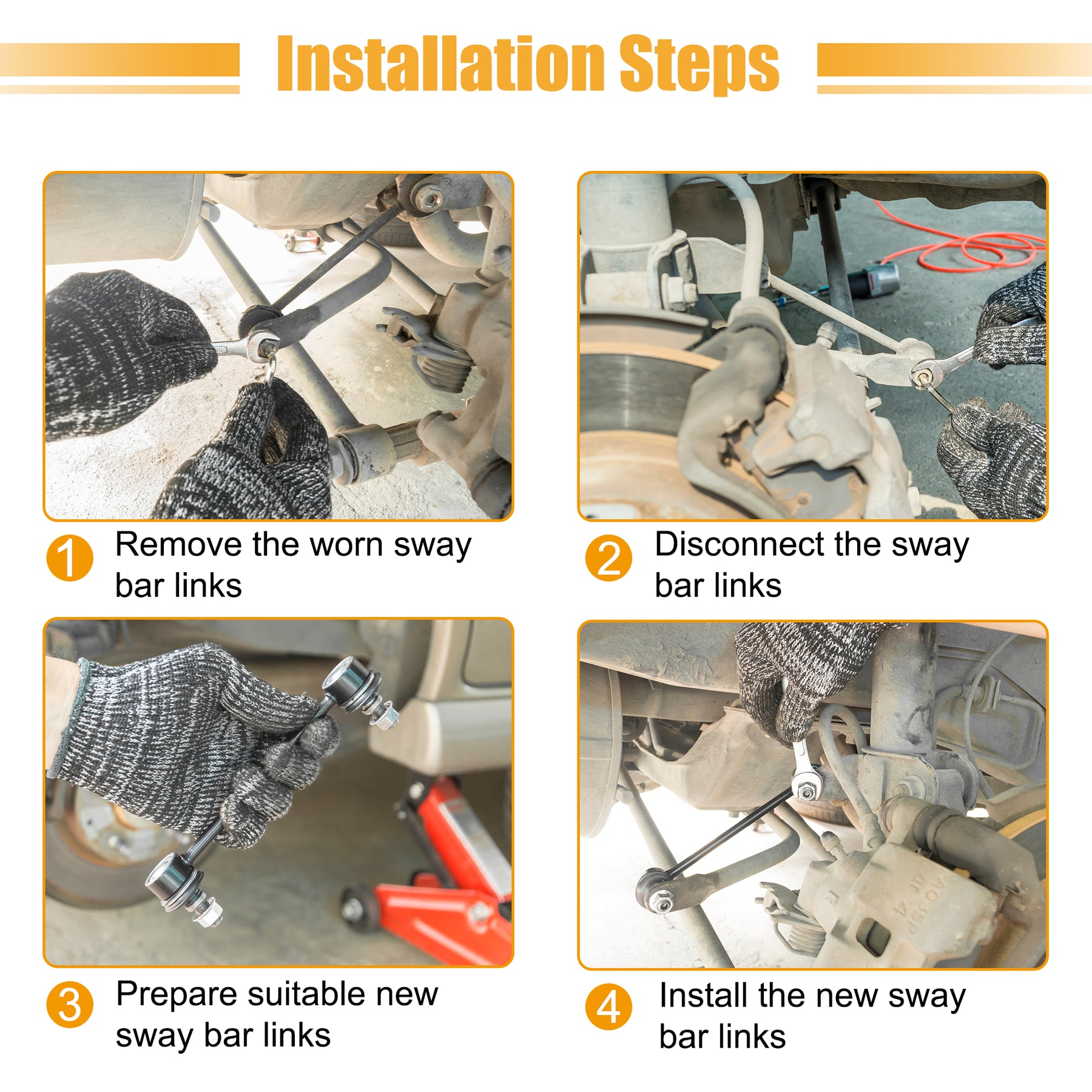 Installation Steps

1 Remove the worn sway bar links

2 Disconnect the sway bar links

3 Prepare suitable new sway bar links

4 Install the new sway bar links