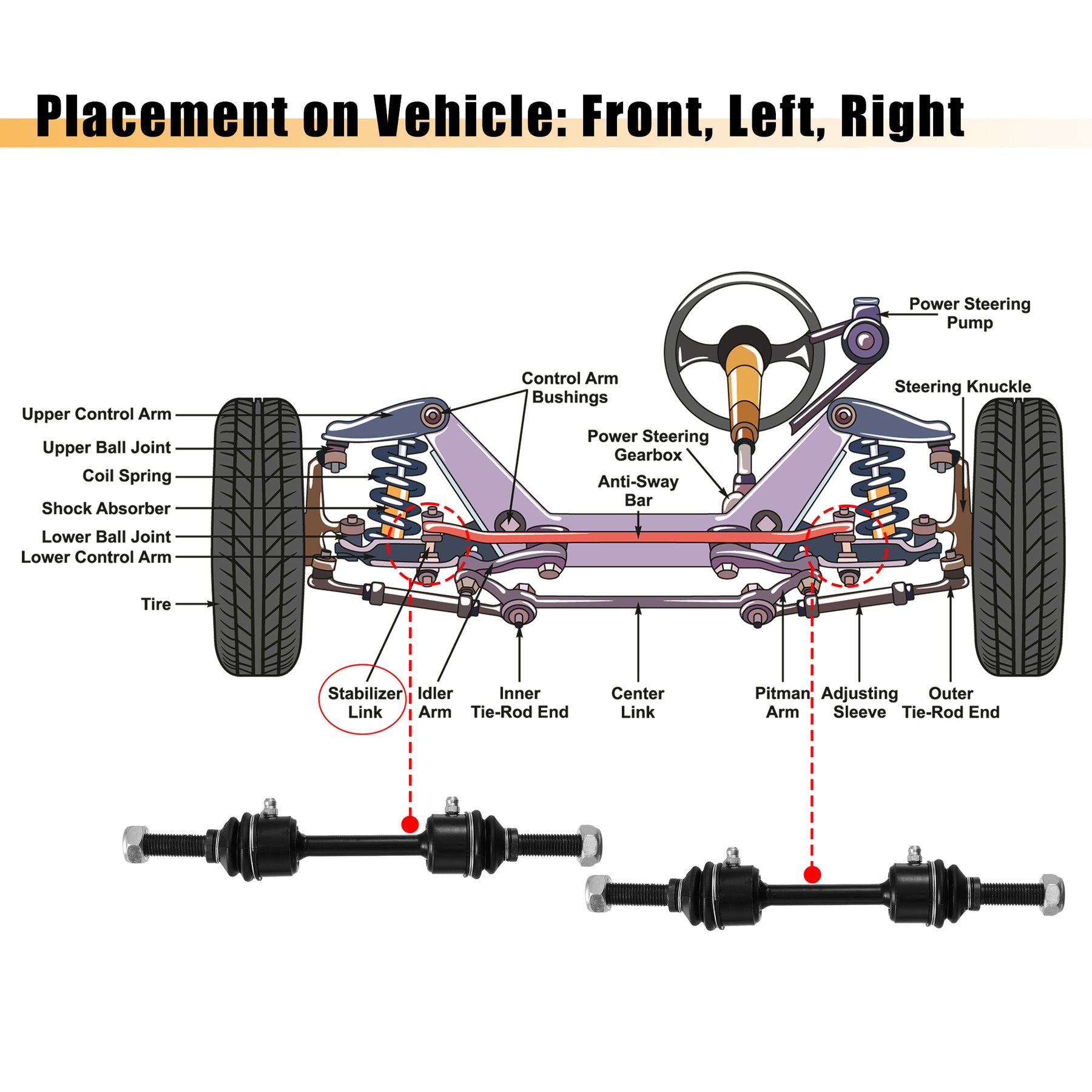 Placement on Vehicle: Front, Left, Right

Power Steering Pump

Control Arm Bushings

Steering Knuckle

Upper Control Arm

Upper Ball Joint

Coil Spring

Shock Absorber

Lower Ball Joint

Lower Control Arm

Tire

Power Steering Gearbox

Anti-Sway Bar

Stabilizer Link

Idler Arm

Inner Tie-Rod End

Center Link

Pitman Arm

Adjusting Sleeve

Outer Tie-Rod End