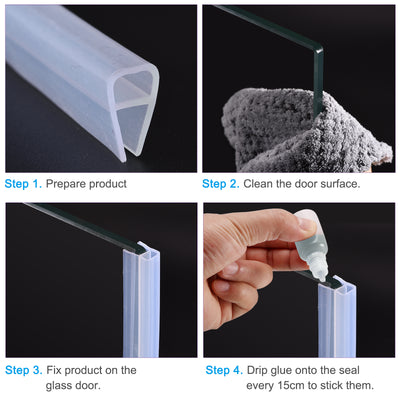 Step 1. Prepare product

Step 2. Clean the door surface.

Step 3. Fix product on the glass door.

Step 4. Drip glue onto the seal every 15cm to stick them.