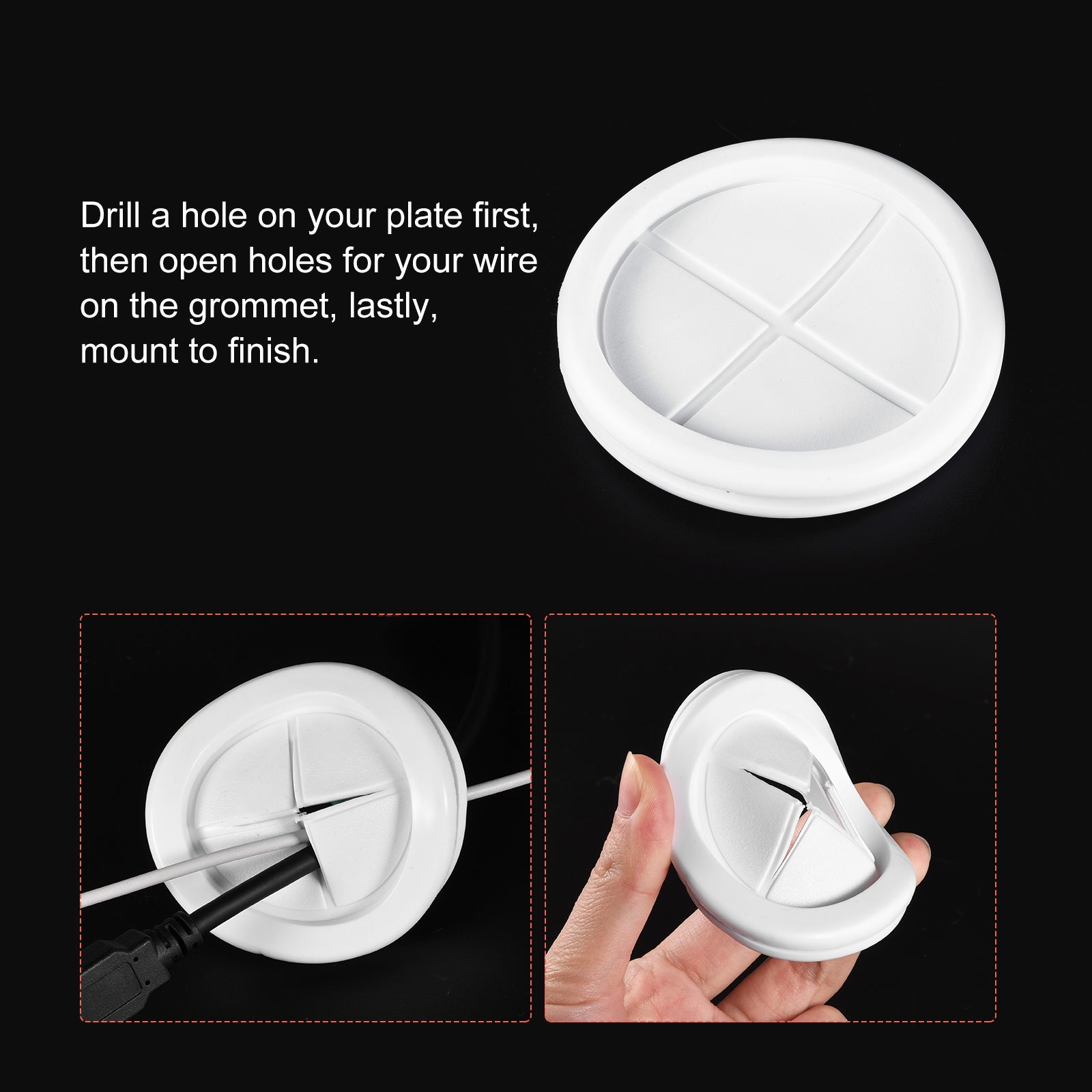 Drill a hole on your plate first, then open holes for your wire on the grommet, lastly, mount to finish.