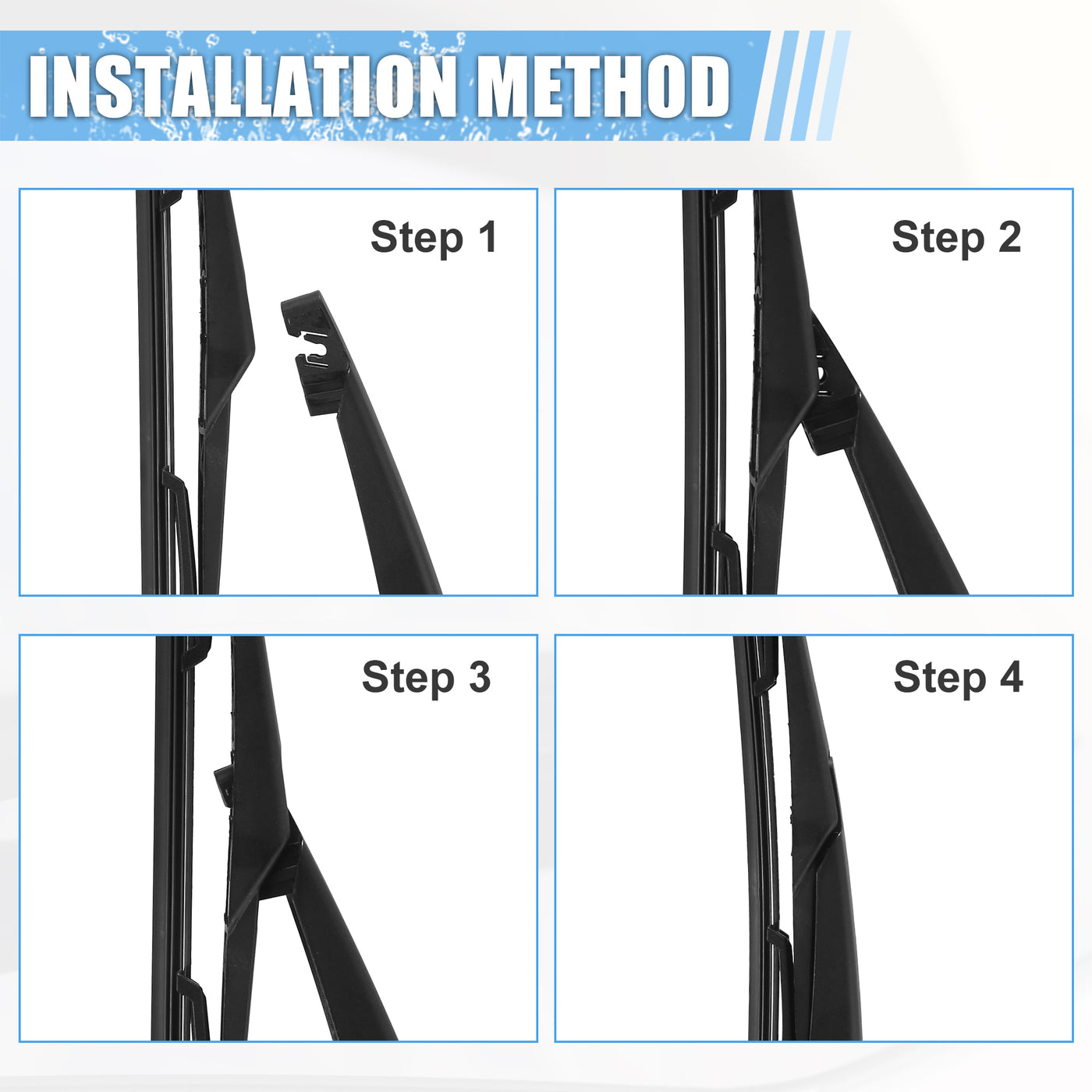 INSTALLATION METHOD

Step 1

Step 2

Step 3

Step 4