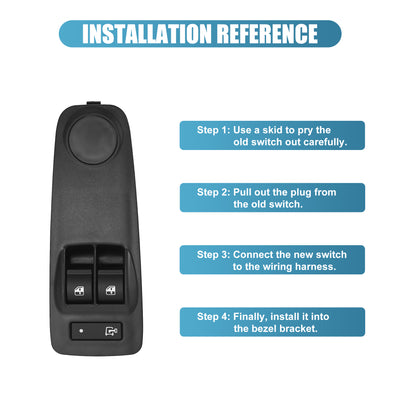 INSTALLATION REFERENCE

Step 1: Use a skid to pry the old switch out carefully.

Step 2: Pull out the plug from the old switch.

Step 3: Connect the new switch to the wiring harness.

Step 4: Finally, install it into the bezel bracket.