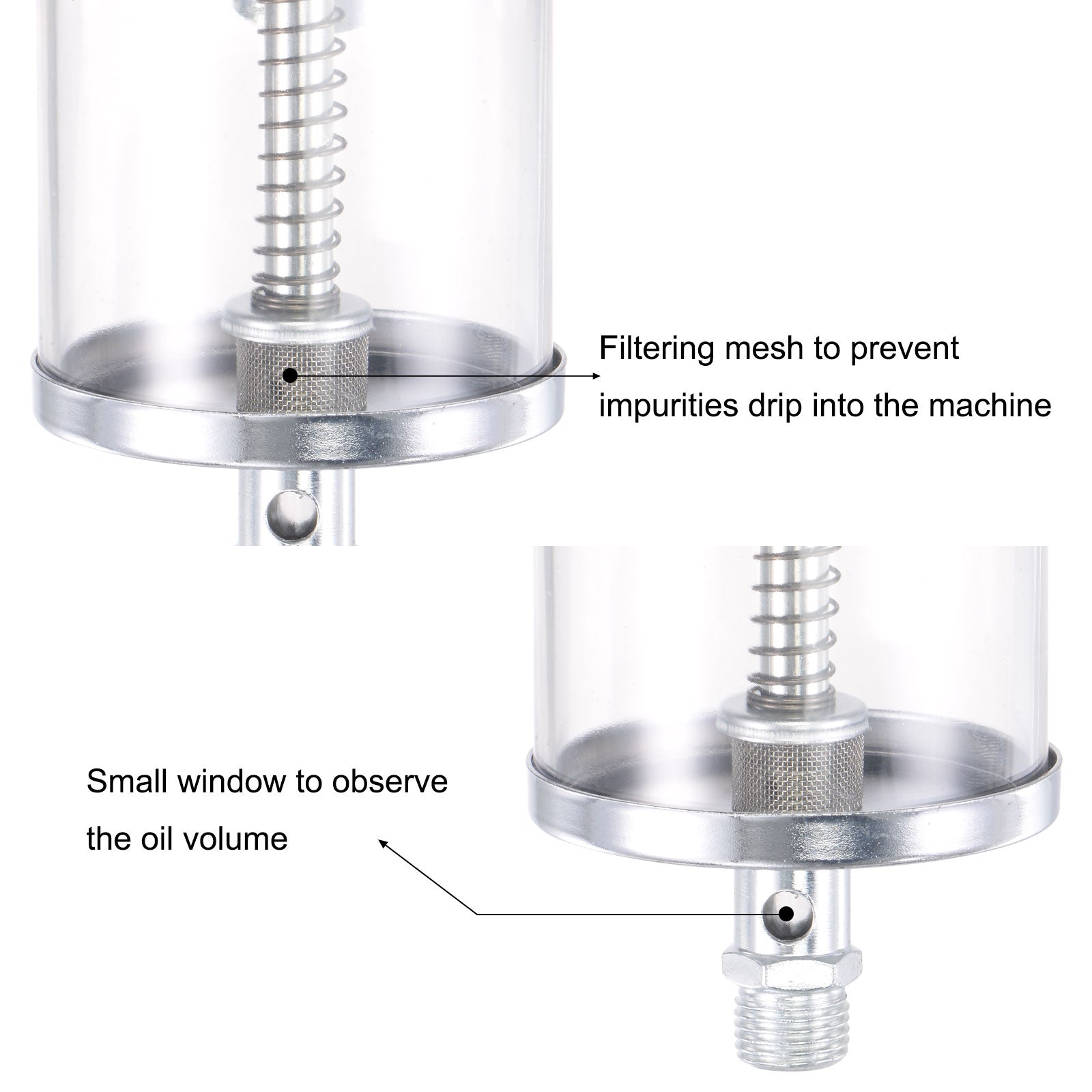 Filtering mesh to prevent impurities drip into the machine

Small window to observe the oil volume