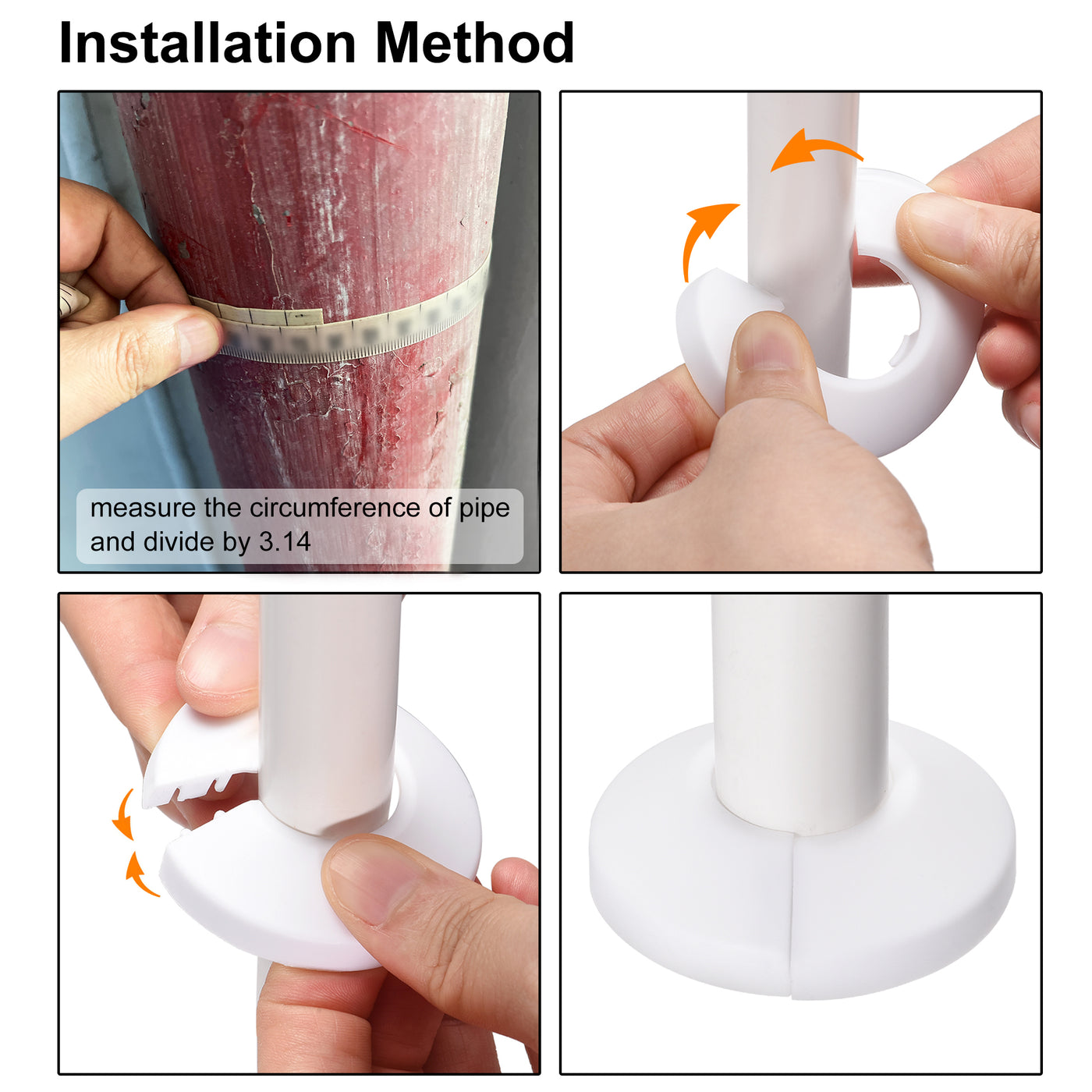 Installation Method

measure the circumference of pipe and divide by 3.14