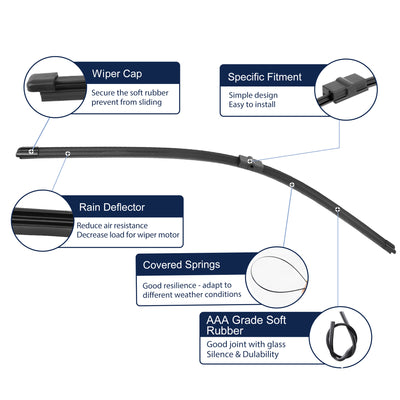 Wiper Cap

Secure the soft rubber prevent from sliding

Specific Fitment

Simple design
Easy to install

Rain Deflector

Reduce air resistance
Decrease load for wiper motor

Covered Springs

Good resilience - adapt to different weather conditions

AAA Grade Soft Rubber

Good joint with glass
Silence & Dulability