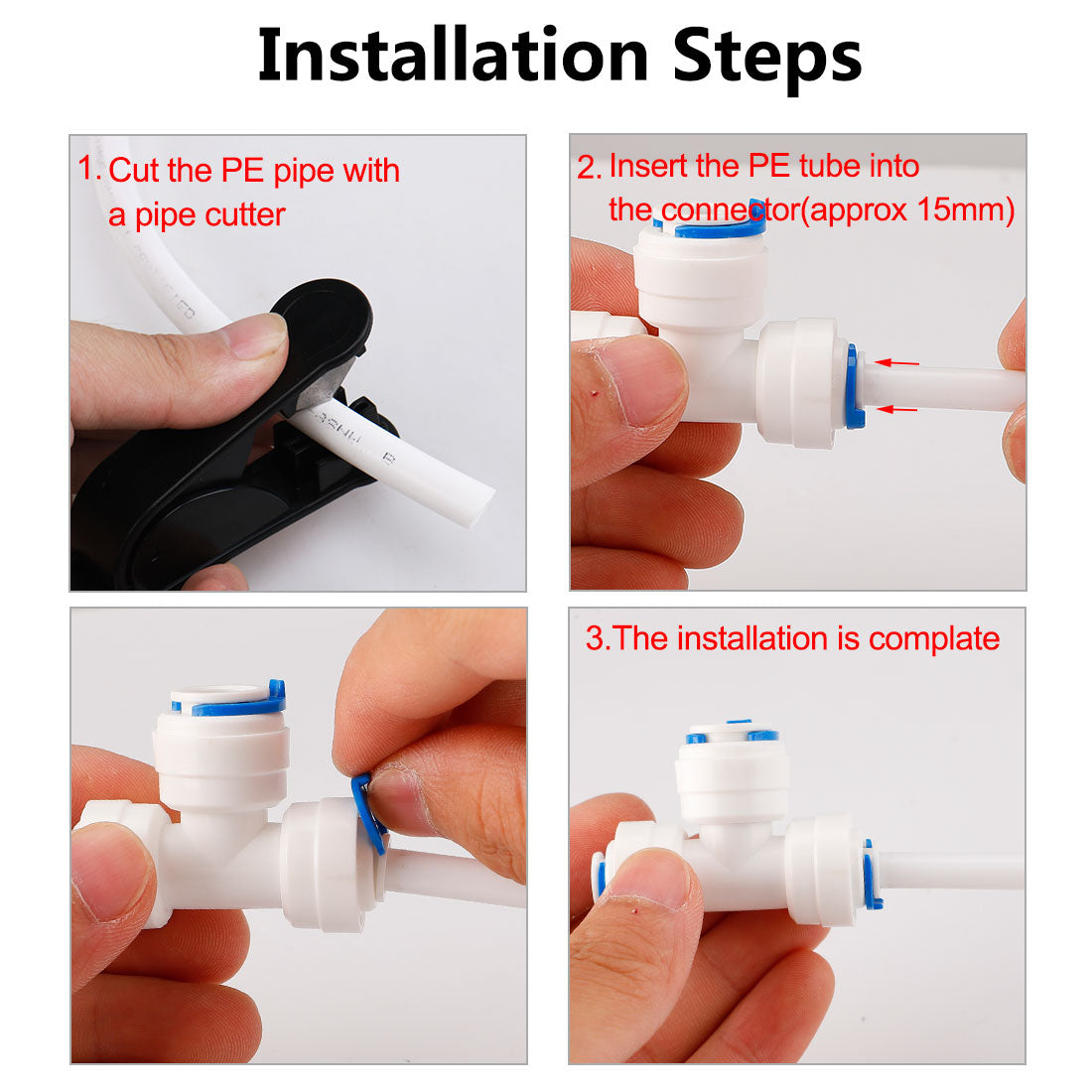 Installation Steps

1. Cut the PE pipe with a pipe cutter

2. Insert the PE tube into the connector(approx 15mm)

3.The installation is complate