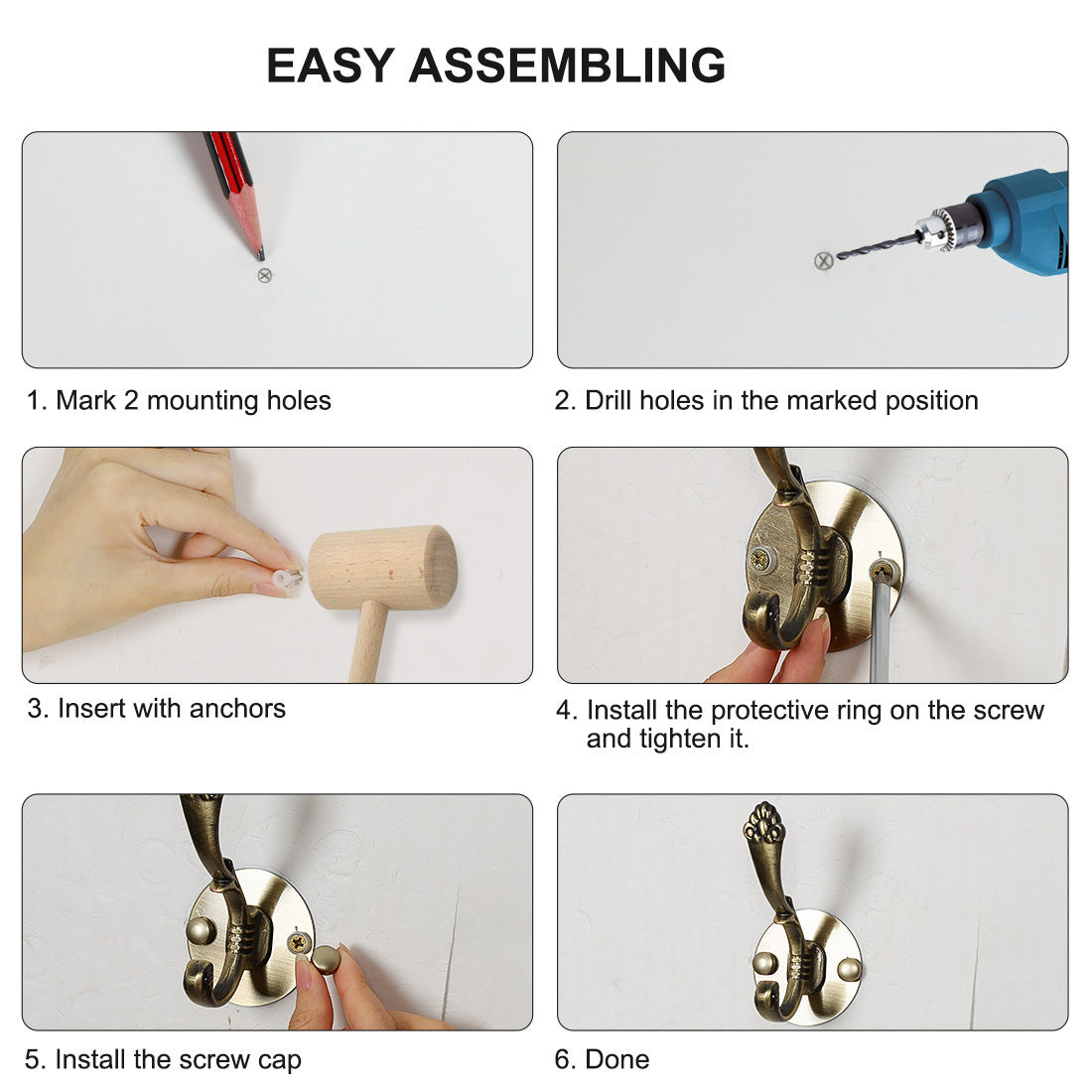 EASY ASSEMBLING

1. Mark 2 mounting holes

2. Drill holes in the marked position

3. Insert with anchors

4. Install the protective ring on the screw and tighten it.

5. Install the screw cap

6. Done